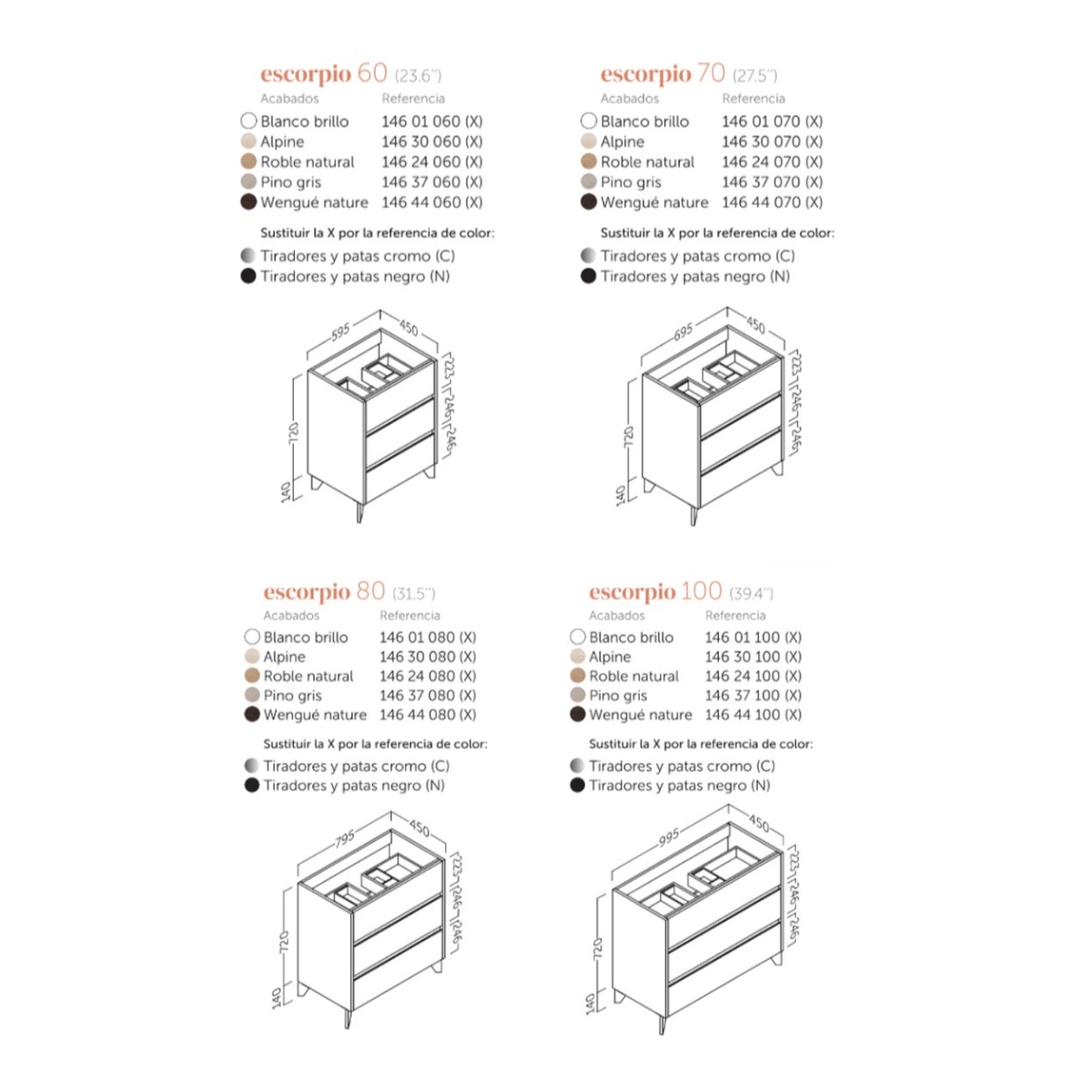 escorpio 60 (23.6")

| Acabados | Referencia |
|---|---|
| Blanco brillo | 146 01 060 (X) |
| Alpine | 146 30 060 (X) |
| Roble natural | 146 24 060 (X) |
| Pino gris | 146 37 060 (X) |
| Wengué nature | 146 44 060 (X) |

Sustituir la X por la referencia de color:
Tiradores y patas cromo (C)
Tiradores y patas negro (N)

595 450 223 246 246 720 140

escorpio 70 (27.5")

| Acabados | Referencia |
|---|---|
| Blanco brillo | 146 01 070 (X) |
| Alpine | 146 30 070 (X) |
| Roble natural | 146 24 070 (X) |
| Pino gris | 146 37 070 (X) |
| Wengué nature | 146 44 070 (X) |

Sustituir la X por la referencia de color:
Tiradores y patas cromo (C)
Tiradores y patas negro (N)

695 450 223 246 246 720 140

escorpio 80 (31.5")

| Acabados | Referencia |
|---|---|
| Blanco brillo | 146 01 080 (X) |
| Alpine | 146 30 080 (X) |
| Roble natural | 146 24 080 (X) |
| Pino gris | 146 37 080 (X) |
| Wengué nature | 146 44 080 (X) |

Sustituir la X por la referencia de color:
Tiradores y patas cromo (C)
Tiradores y patas negro (N)

795 450 223 246 246 720 140

escorpio 100 (39.4")

| Acabados | Referencia |
|---|---|
| Blanco brillo | 146 01 100 (X) |
| Alpine | 146 30 100 (X) |
| Roble natural | 146 24 100 (X) |
| Pino gris | 146 37 100 (X) |
| Wengué nature | 146 44 100 (X) |

Sustituir la X por la referencia de color:
Tiradores y patas cromo (C)
Tiradores y patas negro (N)

995 450 223 246 246 720 140