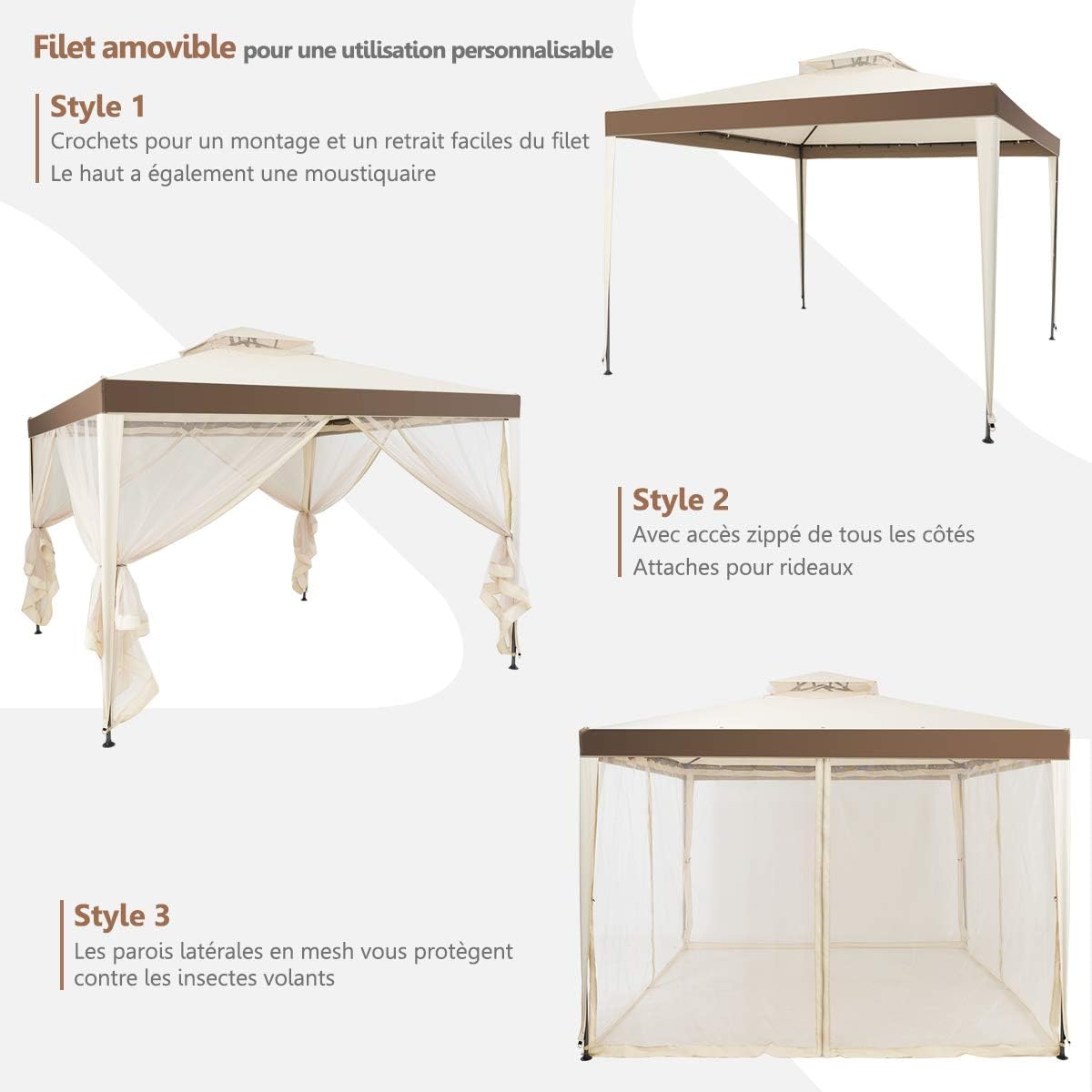 Filet amovible pour une utilisation personnalisable

Style 1
Crochets pour un montage et un retrait faciles du filet
Le haut a également une moustiquaire

Style 2
Avec accès zippé de tous les côtés
Attaches pour rideaux

Style 3
Les parois latérales en mesh vous protègent contre les insectes volants