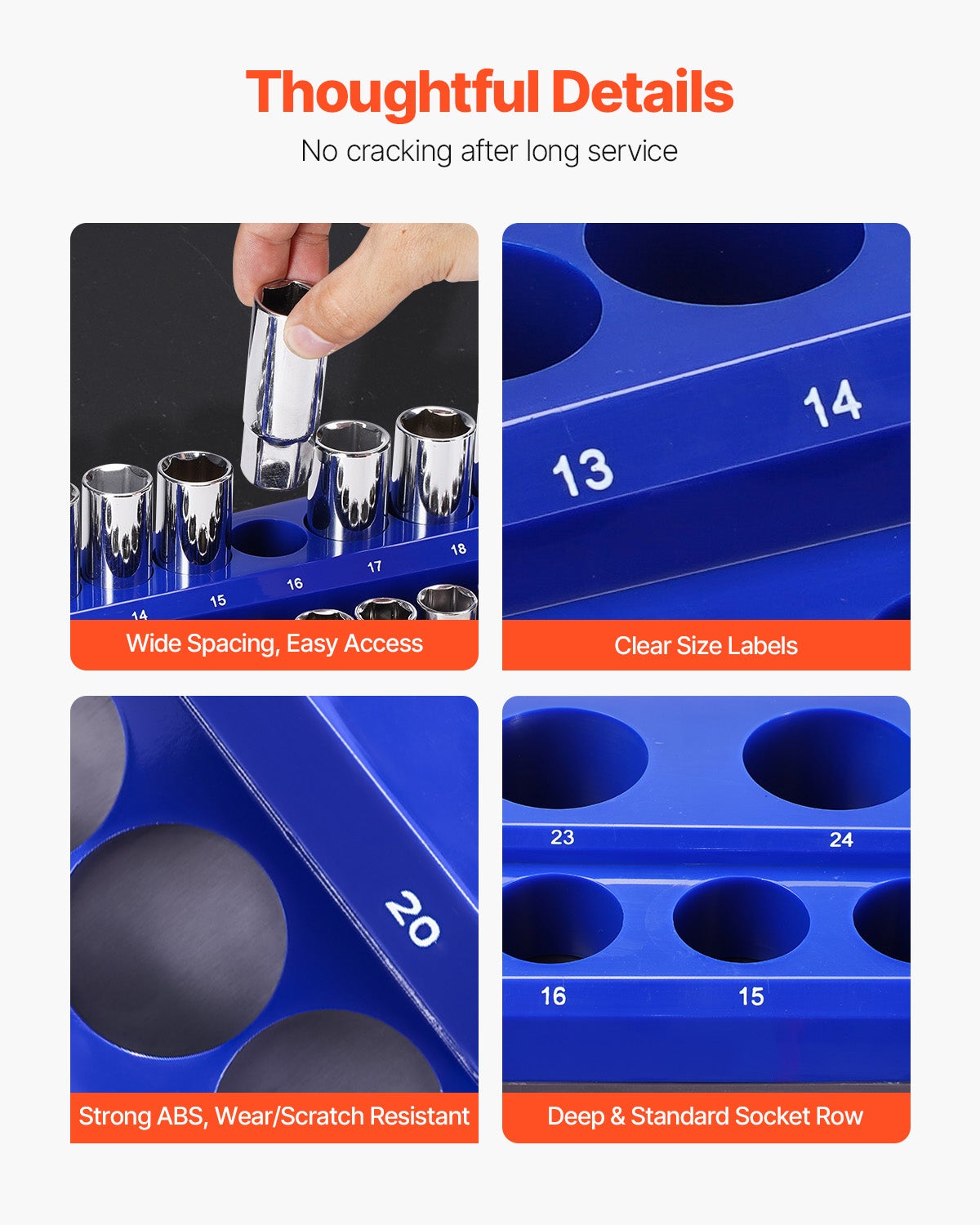 Thoughtful Details

No cracking after long service

14 15 16 17 18

Wide Spacing, Easy Access

13 14

Clear Size Labels

20

Strong ABS, Wear/Scratch Resistant

23 24
16 15

Deep & Standard Socket Row