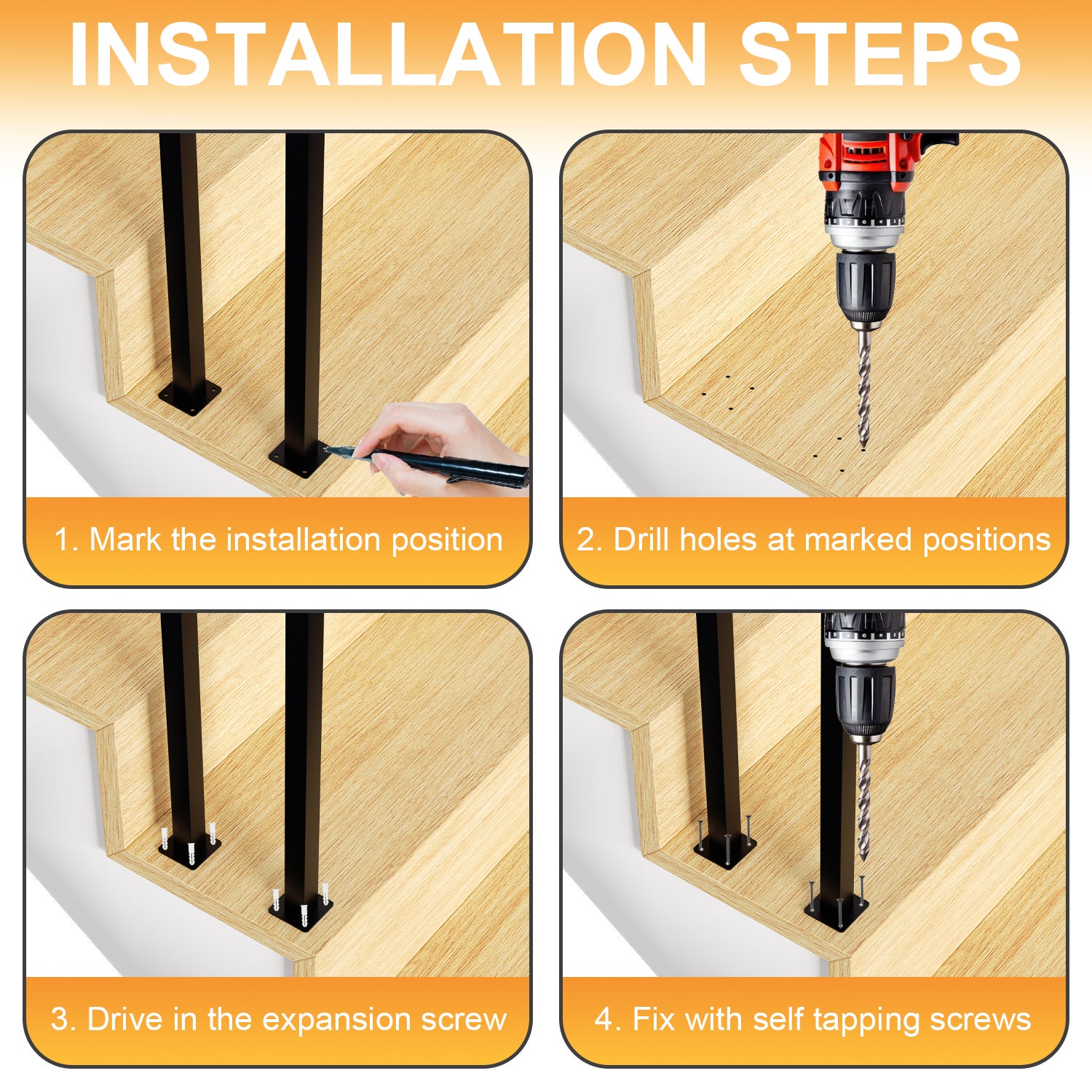 INSTALLATION STEPS

1. Mark the installation position

2. Drill holes at marked positions

3. Drive in the expansion screw

4. Fix with self tapping screws