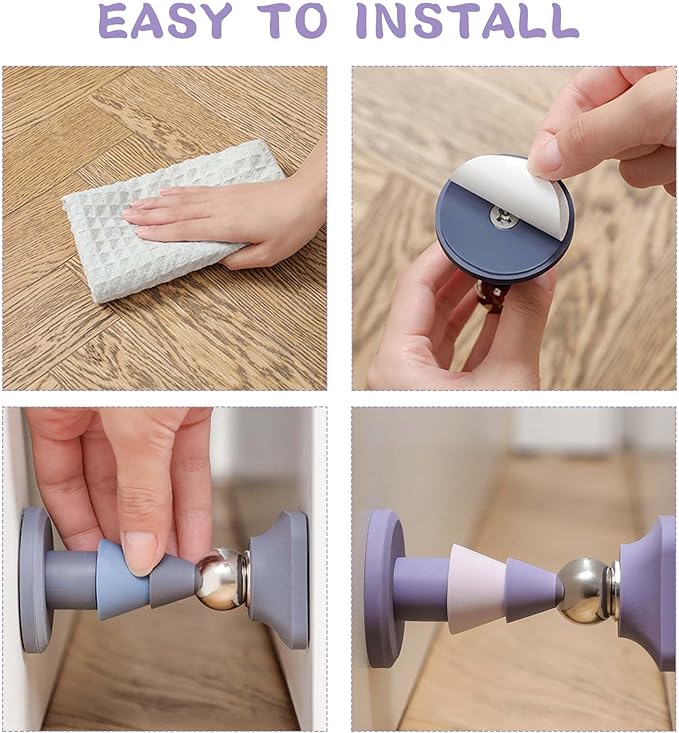 EASY TO INSTALL