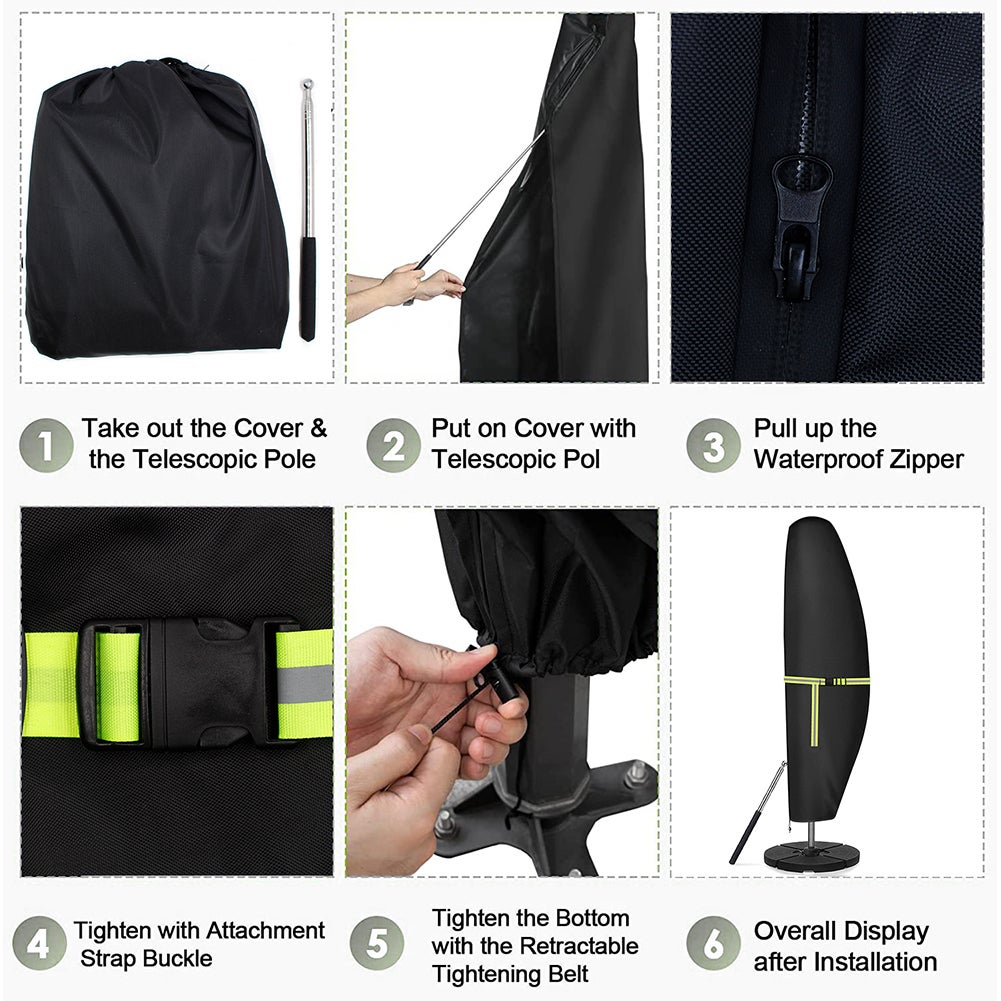 1 Take out the Cover & the Telescopic Pole

2 Put on Cover with Telescopic Pol

3 Pull up the Waterproof Zipper

4 Tighten with Attachment Strap Buckle

5 Tighten the Bottom with the Retractable Tightening Belt

6 Overall Display after Installation