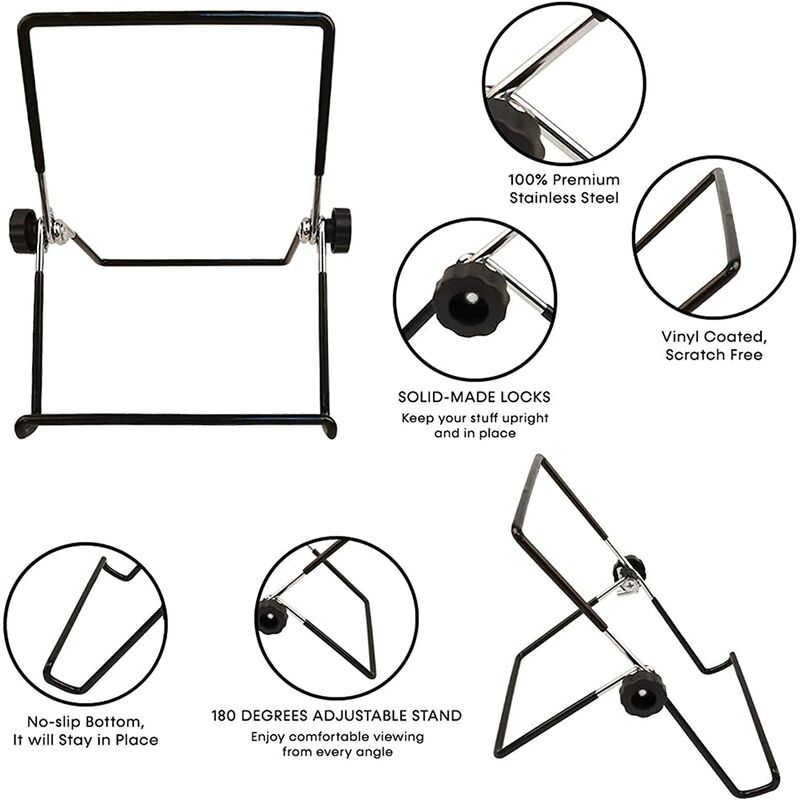 100% Premium
Stainless Steel

Vinyl Coated,
Scratch Free

SOLID-MADE LOCKS
Keep your stuff upright
and in place

No-slip Bottom,
It will Stay in Place

180 DEGREES ADJUSTABLE STAND
Enjoy comfortable viewing
from every angle