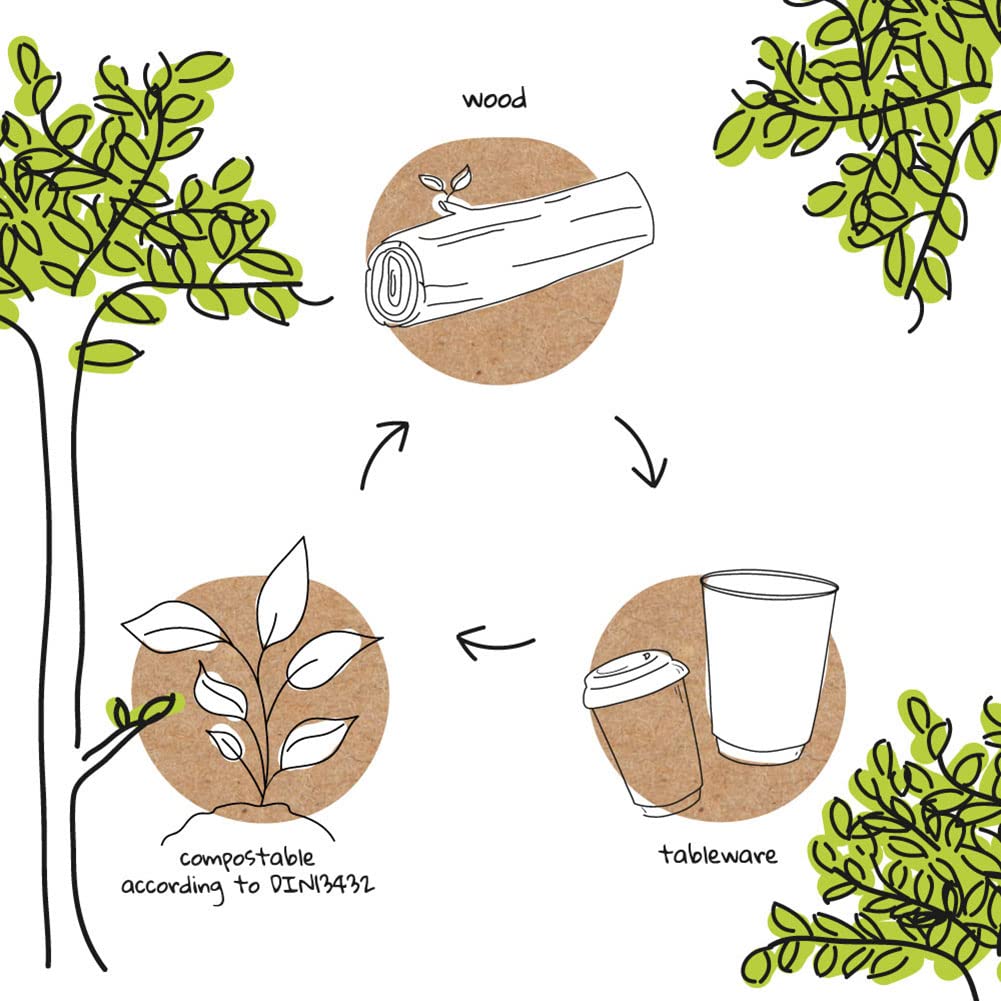 wood

tableware

compostable according to DIN13432