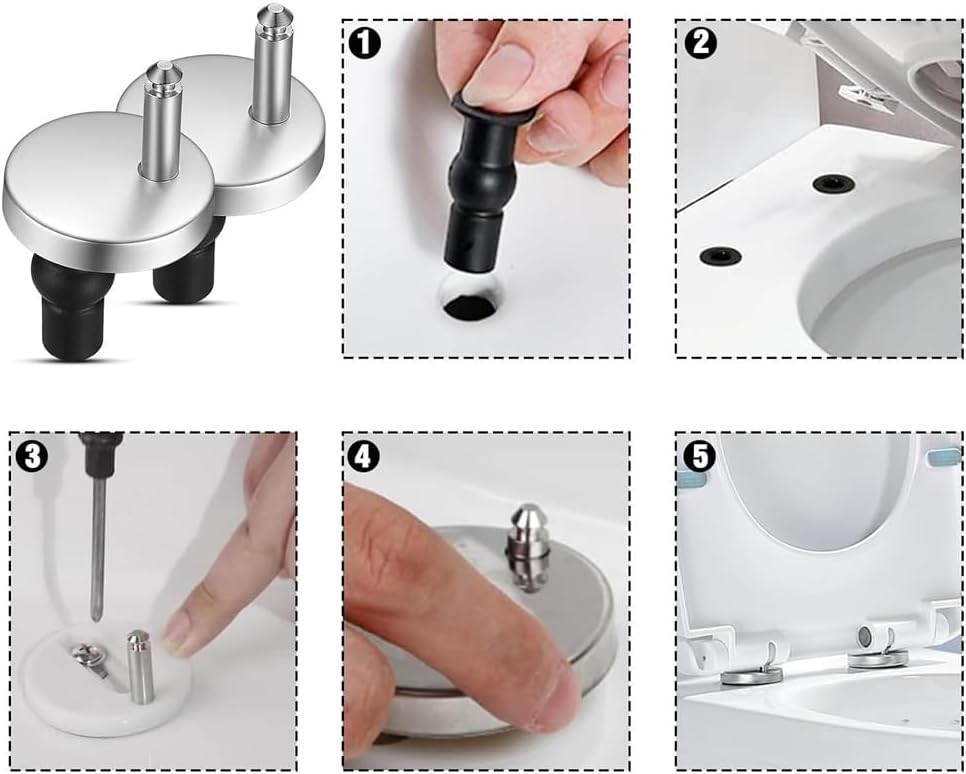 1
2
3
4
5