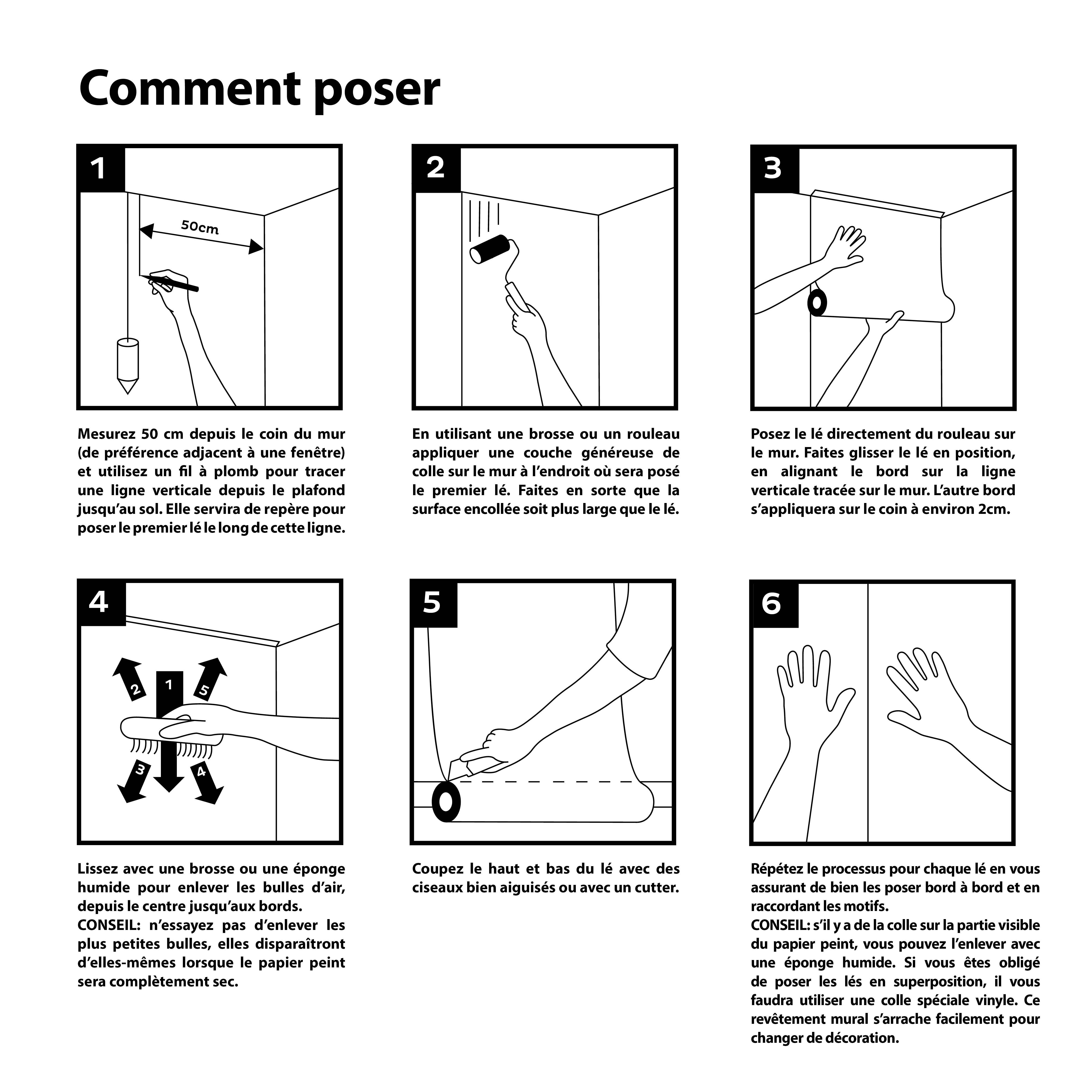 Comment poser

1

50cm

Mesurez 50 cm depuis le coin du mur (de préférence adjacent à une fenêtre) et utilisez un fil à plomb pour tracer une ligne verticale depuis le plafond jusqu'au sol. Elle servira de repère pour poser le premier lé le long de cette ligne.

2

En utilisant une brosse ou un rouleau appliquer une couche généreuse de colle sur le mur à l'endroit où sera posé le premier lé. Faites en sorte que la surface encollée soit plus large que le lé.

3

Posez le lé directement du rouleau sur le mur. Faites glisser le lé en position, en alignant le bord sur la ligne verticale tracée sur le mur. L'autre bord s'appliquera sur le coin à environ 2cm.

4

2 1 5 3 4

Lissez avec une brosse ou une éponge humide pour enlever les bulles d'air, depuis le centre jusqu'aux bords.
CONSEIL: n'essayez pas d'enlever les plus petites bulles, elles disparaîtront d'elles-mêmes lorsque le papier peint sera complètement sec.

5

Coupez le haut et bas du lé avec des ciseaux bien aiguisés ou avec un cutter.

6

Répétez le processus pour chaque lé en vous assurant de bien les poser bord à bord et en raccordant les motifs.
CONSEIL: s'il y a de la colle sur la partie visible du papier peint, vous pouvez l'enlever avec une éponge humide. Si vous êtes obligé de poser les lés en superposition, il vous faudra utiliser une colle spéciale vinyle. Ce revêtement mural s'arrache facilement pour changer de décoration.