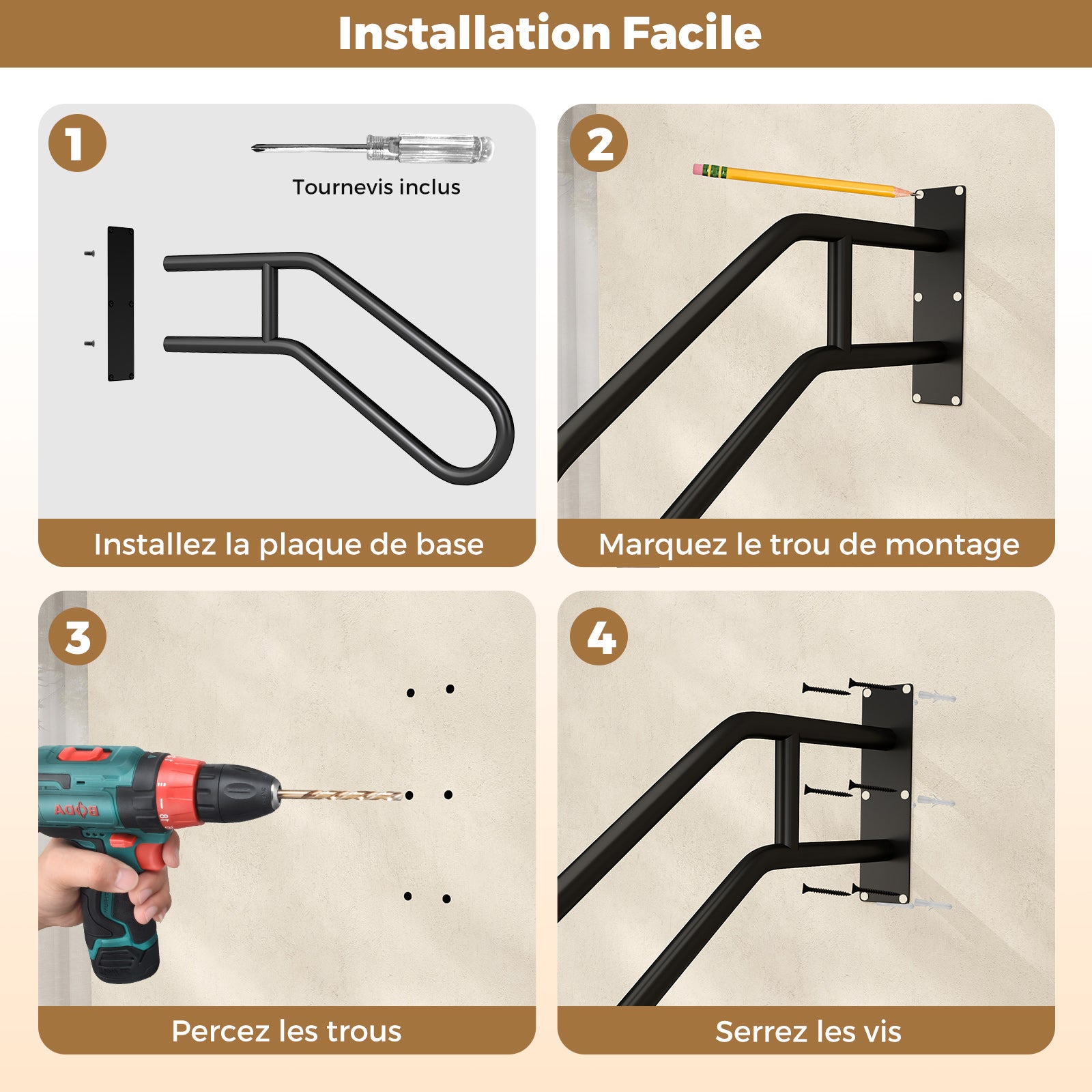 Installation Facile

1

Tournevis inclus

Installez la plaque de base

2

Marquez le trou de montage

3

BODA

Percez les trous

4

Serrez les vis