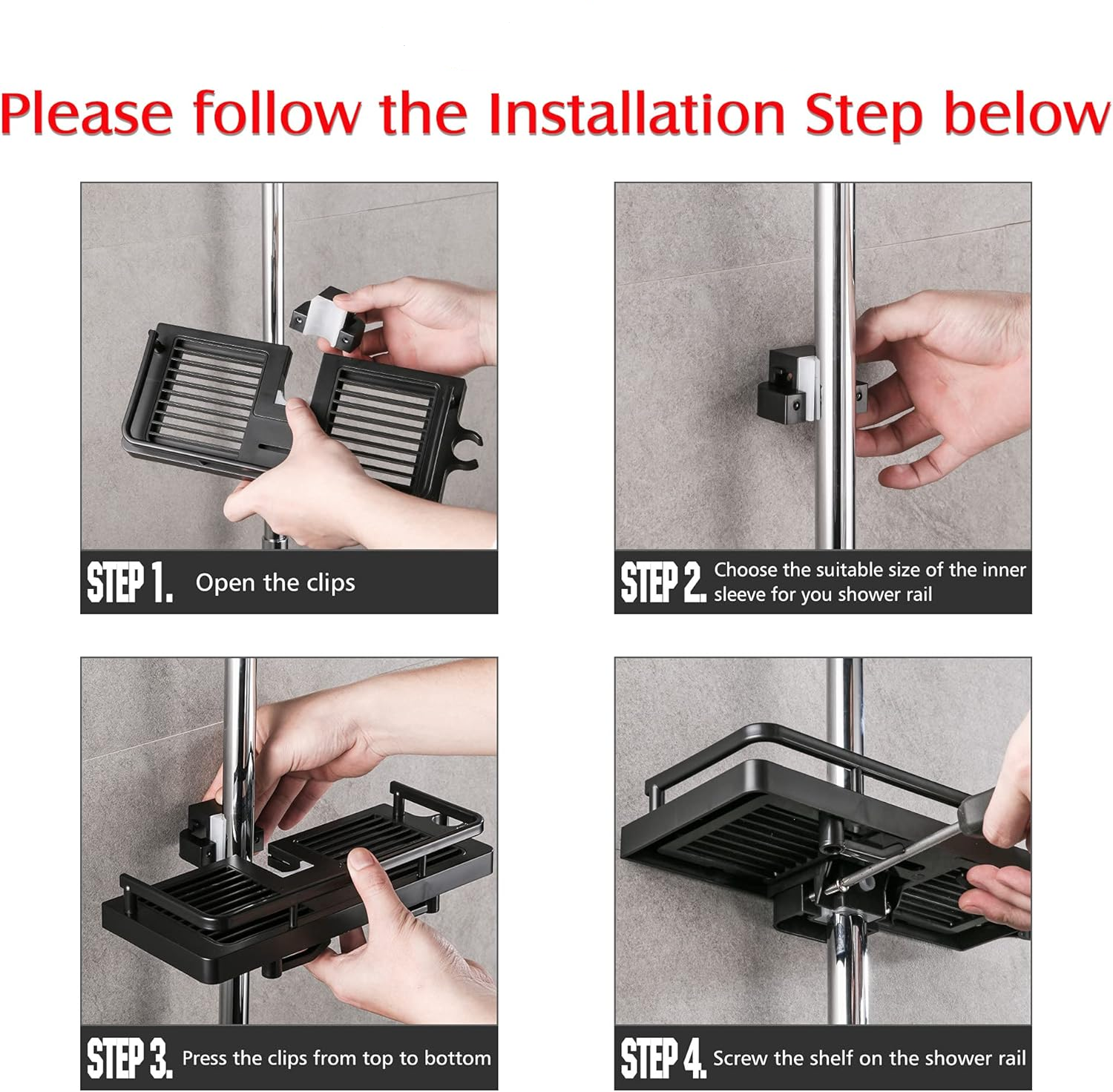 Please follow the Installation Step below

STEP 1. Open the clips

STEP 2. Choose the suitable size of the inner sleeve for you shower rail

STEP 3. Press the clips from top to bottom

STEP 4. Screw the shelf on the shower rail