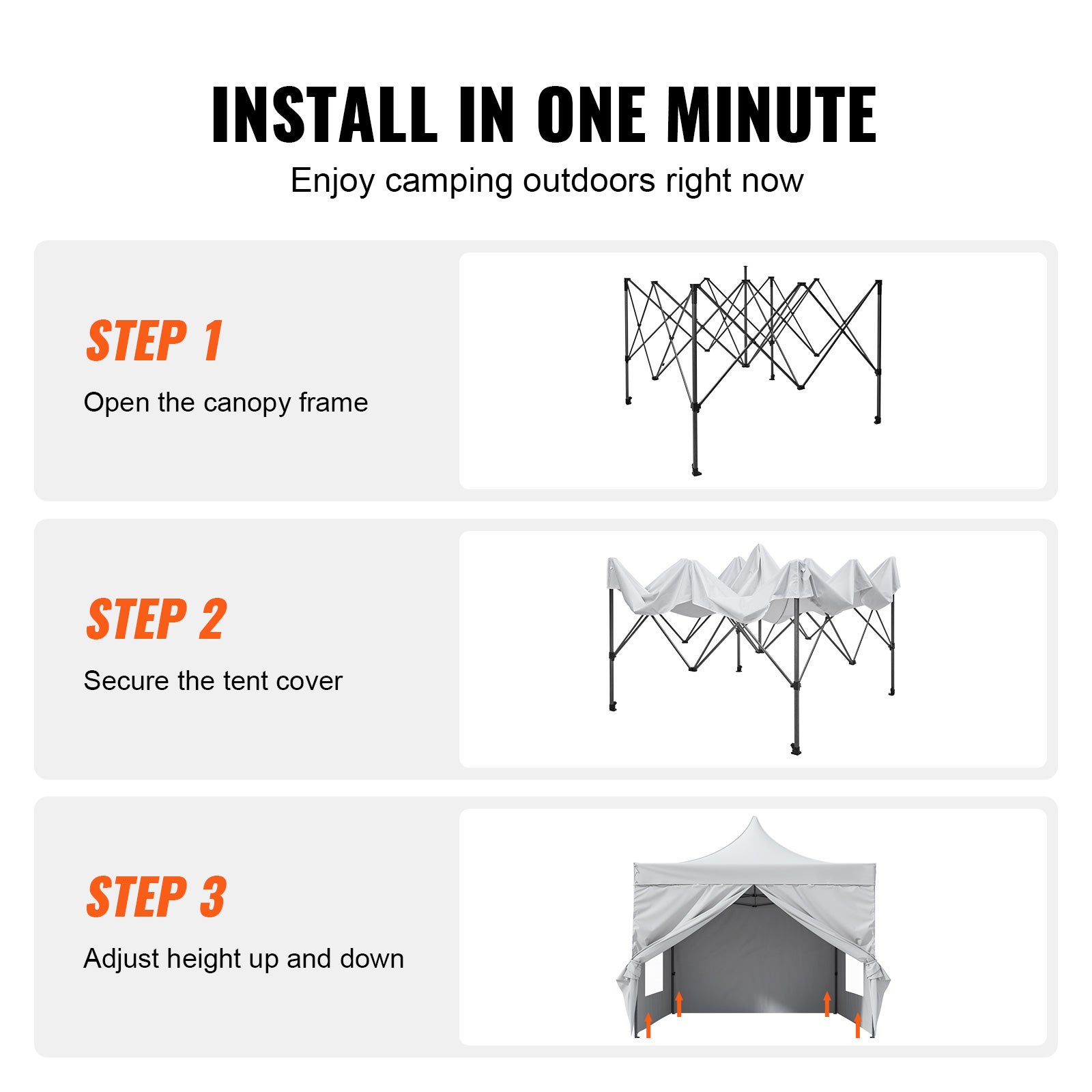 INSTALL IN ONE MINUTE

Enjoy camping outdoors right now

STEP 1

Open the canopy frame

STEP 2

Secure the tent cover

STEP 3

Adjust height up and down