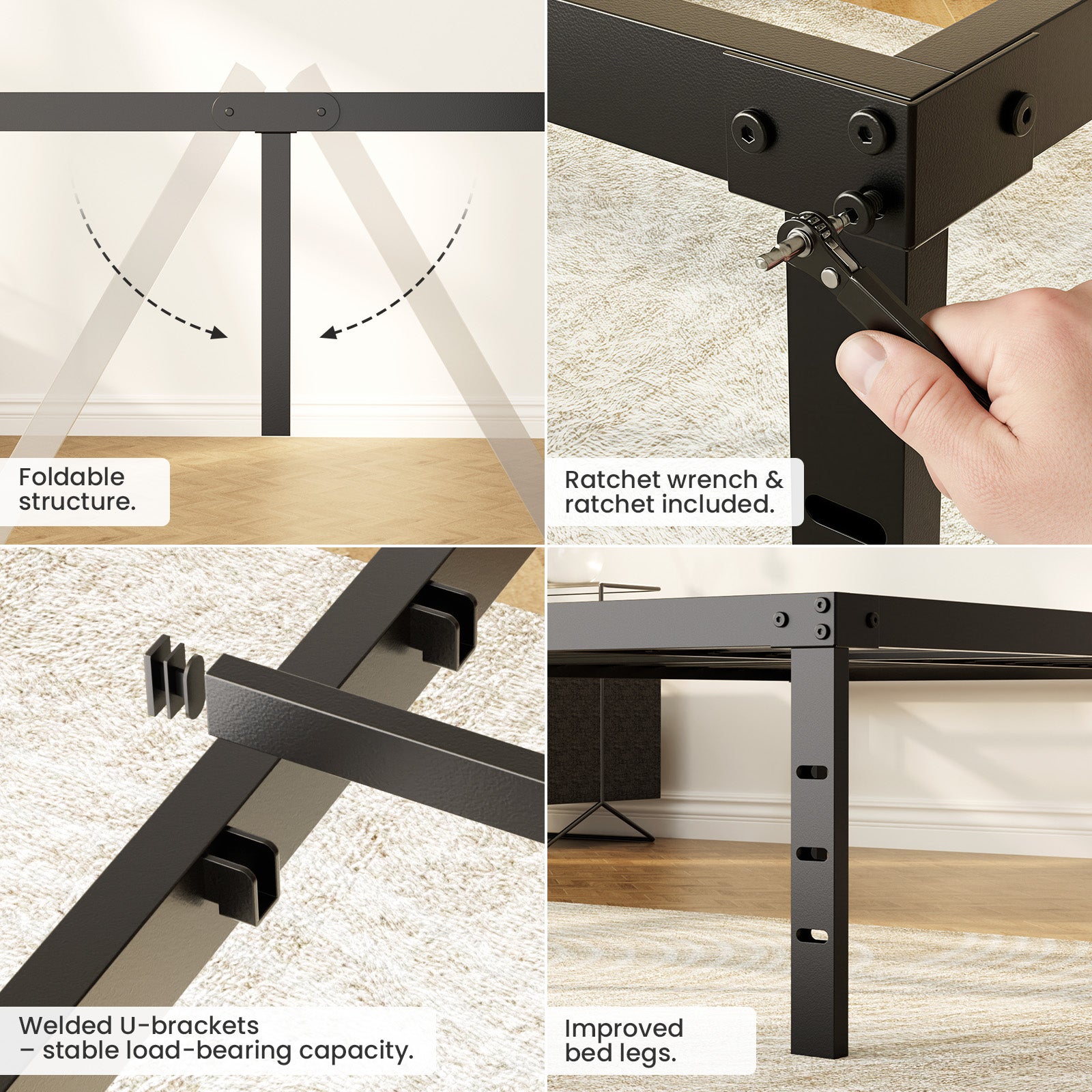 Foldable structure.

Ratchet wrench & ratchet included.

Welded U-brackets – stable load-bearing capacity.

Improved bed legs.