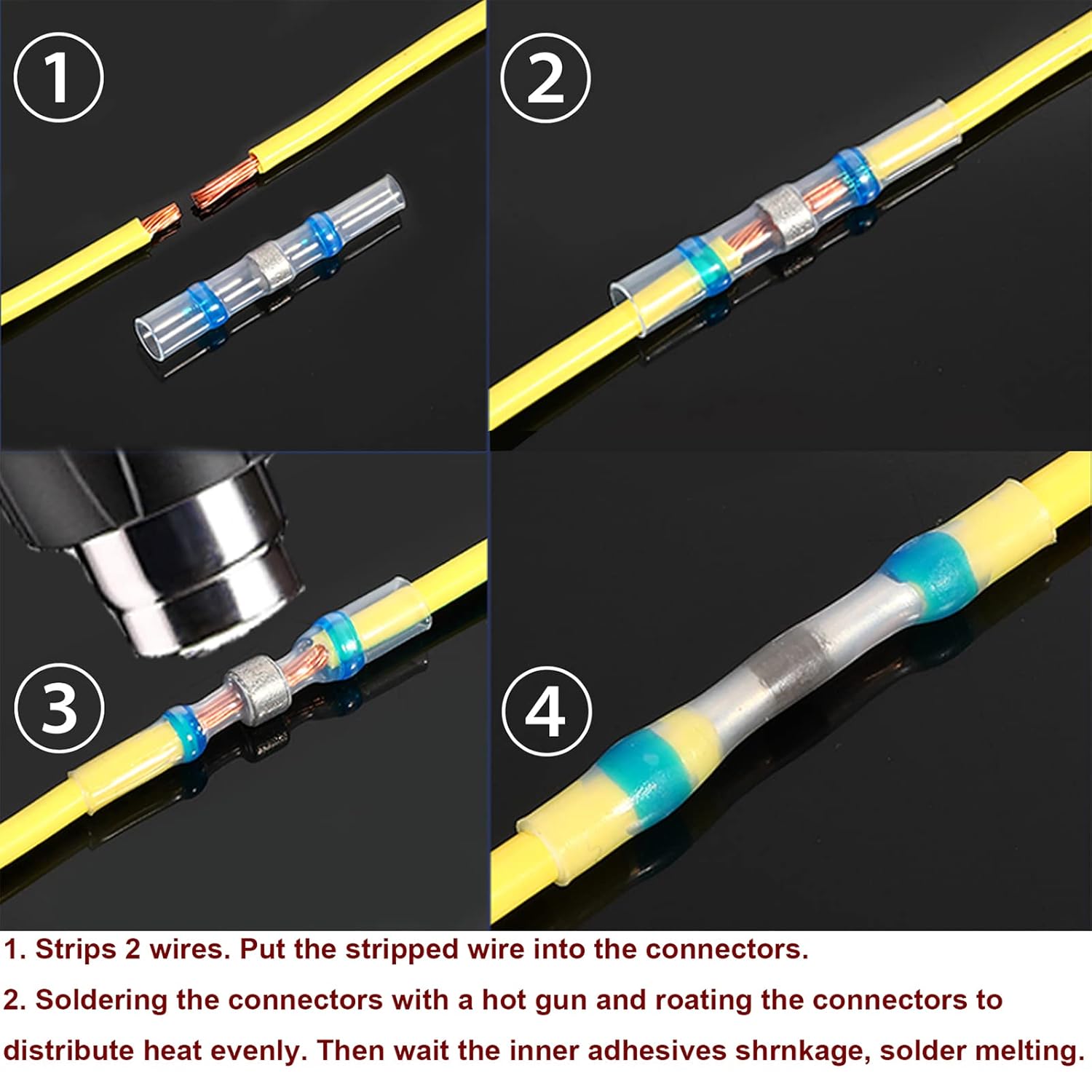 1

2

3

4

1. Strips 2 wires. Put the stripped wire into the connectors.

2. Soldering the connectors with a hot gun and roating the connectors to distribute heat evenly. Then wait the inner adhesives shrnkage, solder melting.