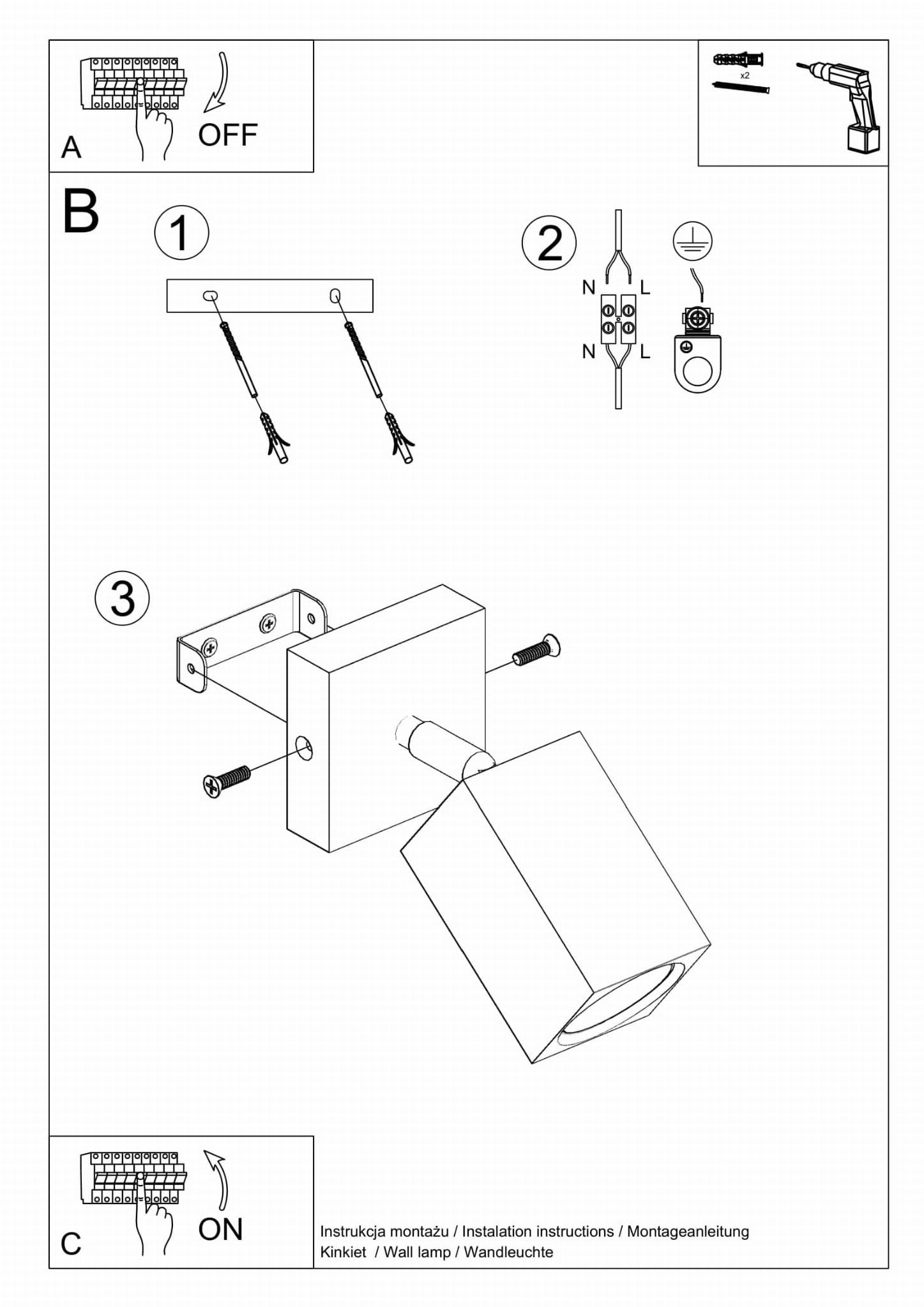 A
OFF

x2

B
1

2
N
L
N
L

3

C
ON

Instrukcja montażu / Instalation instructions / Montageanleitung
Kinkiet / Wall lamp / Wandleuchte