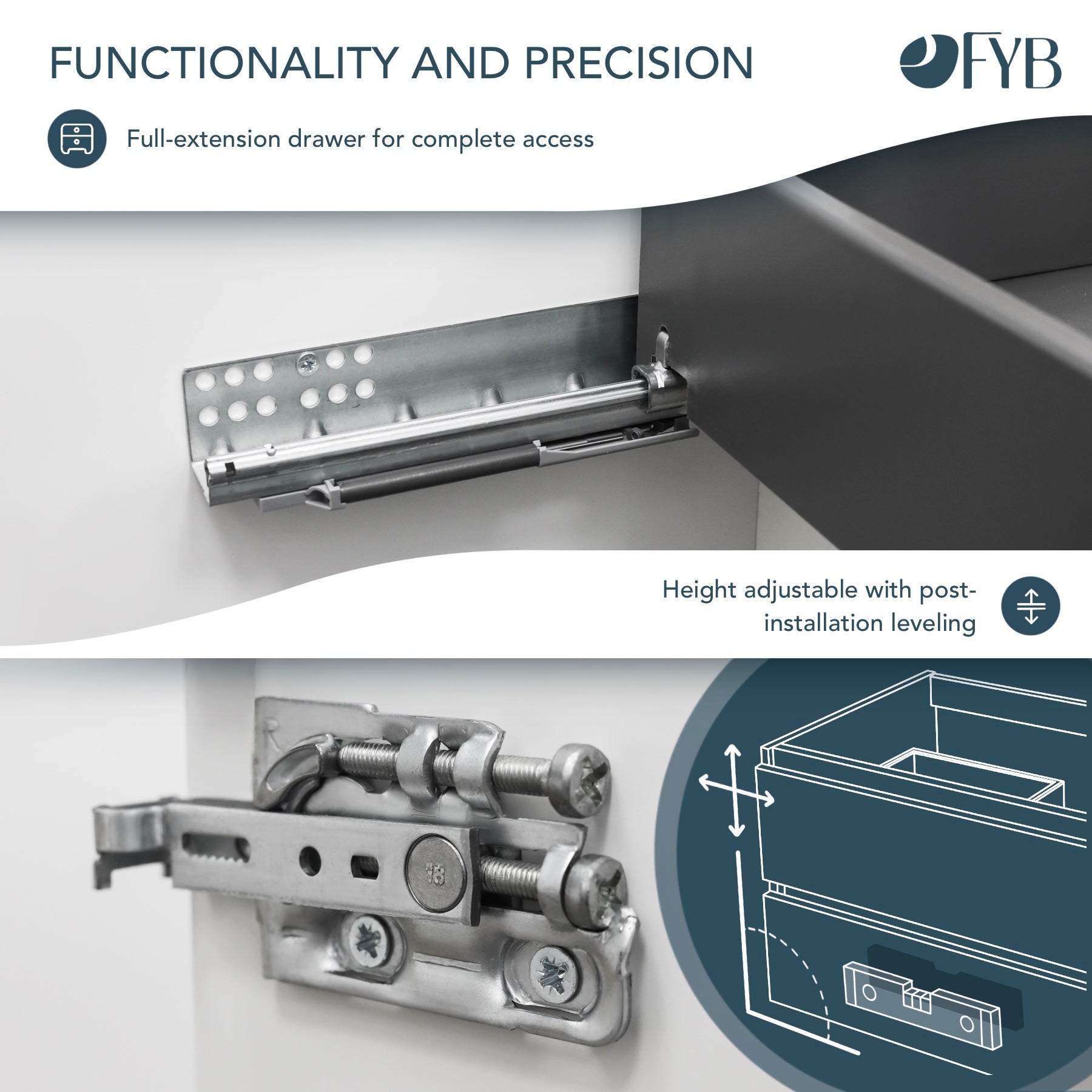 FUNCTIONALITY AND PRECISION

FYB

Full-extension drawer for complete access

Height adjustable with post-installation leveling

18