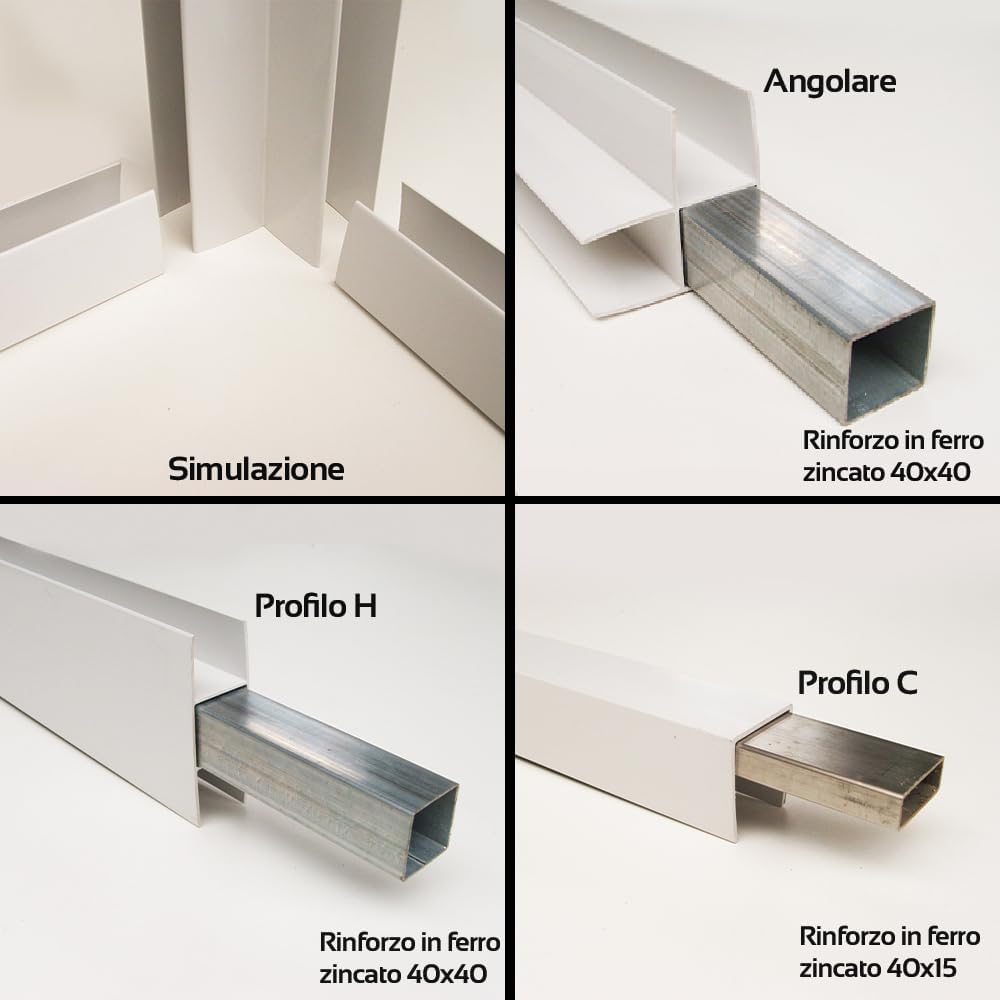 Simulazione

Angolare

Rinforzo in ferro zincato 40x40

Profilo H

Rinforzo in ferro zincato 40x40

Profilo C

Rinforzo in ferro zincato 40x15