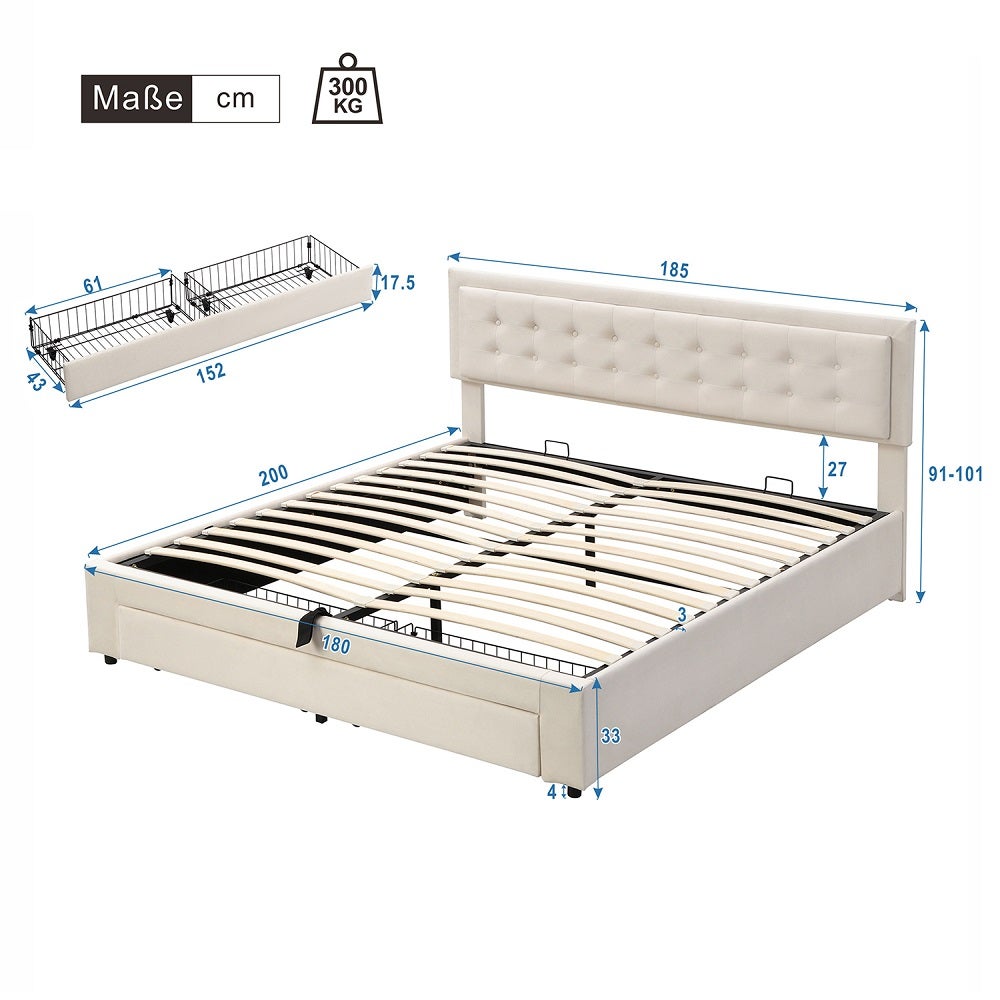 Maße cm

300 KG

61

17.5

43

152

185

200

27

91-101

3

180

33

4