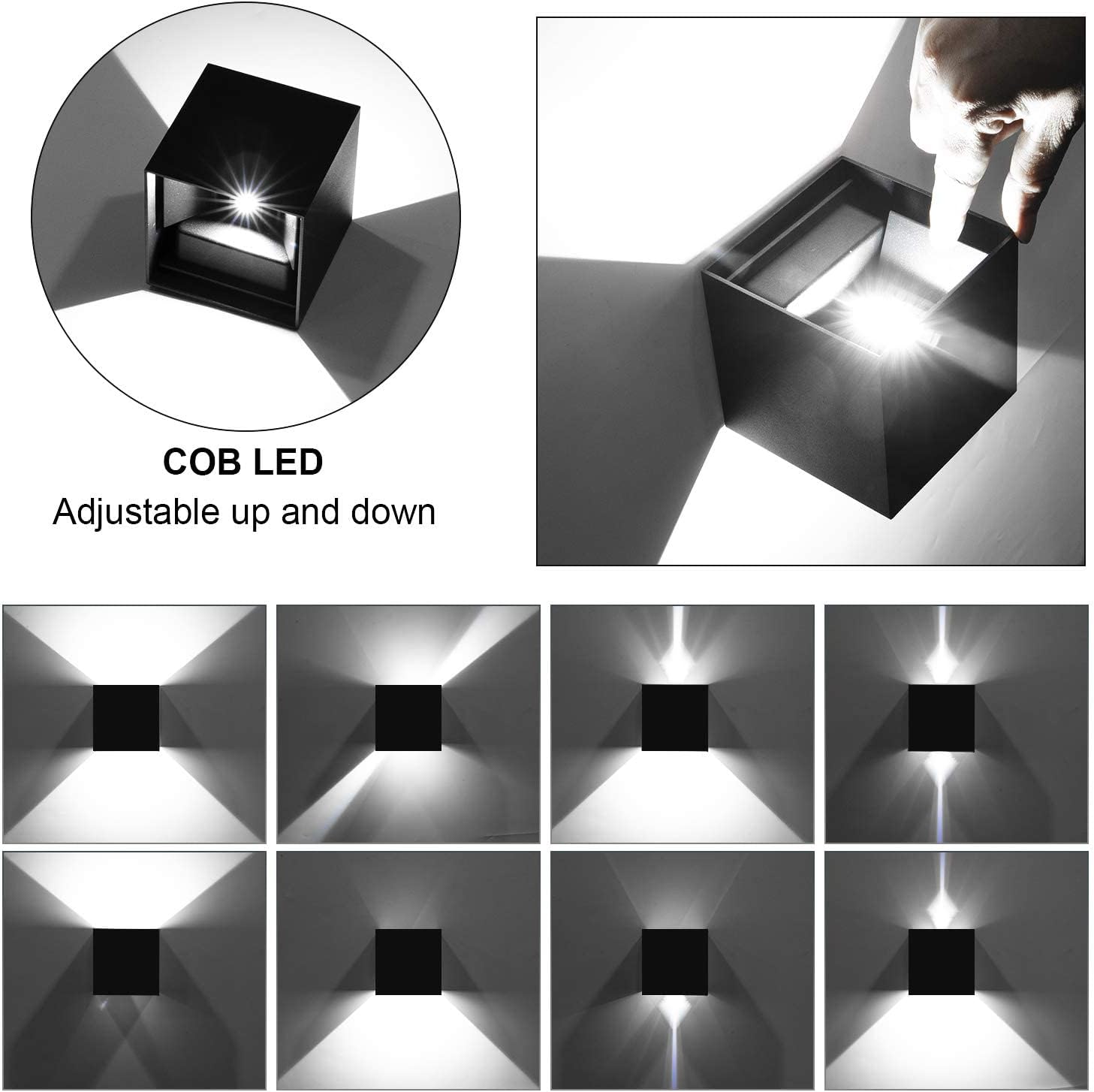 COB LED
Adjustable up and down