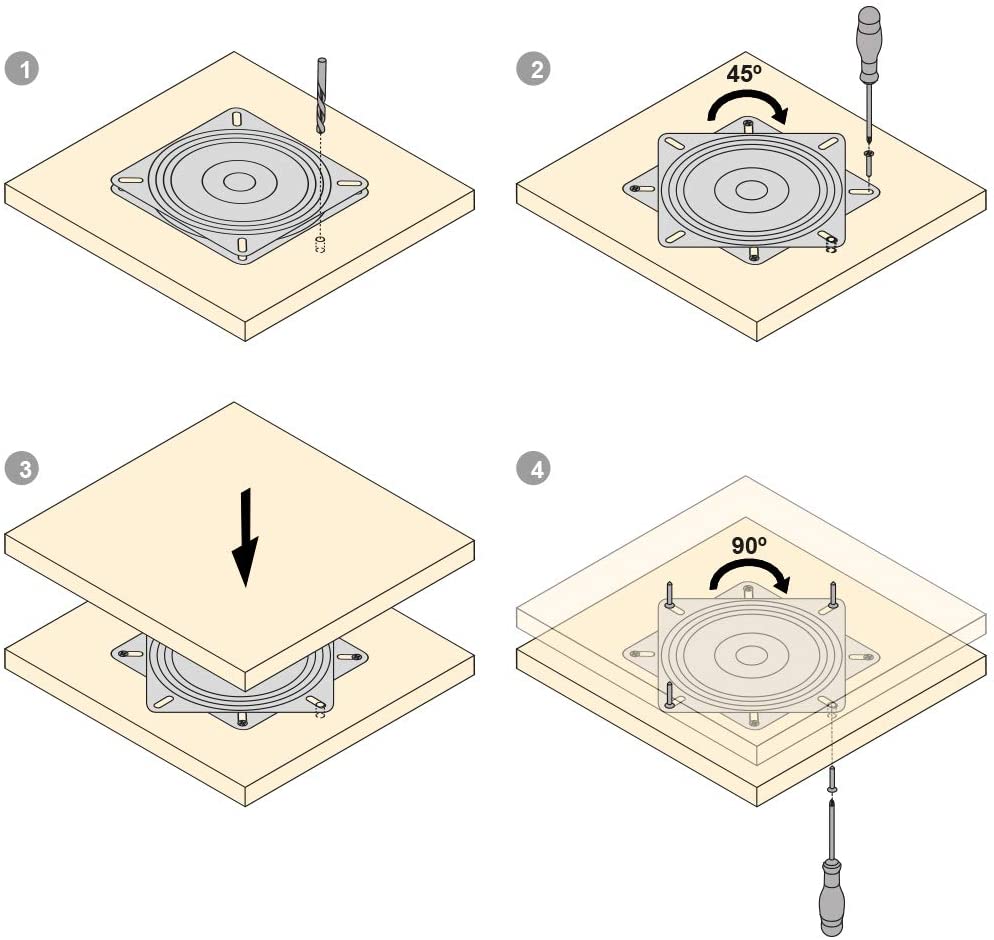 1

2

45º

3

4

90º