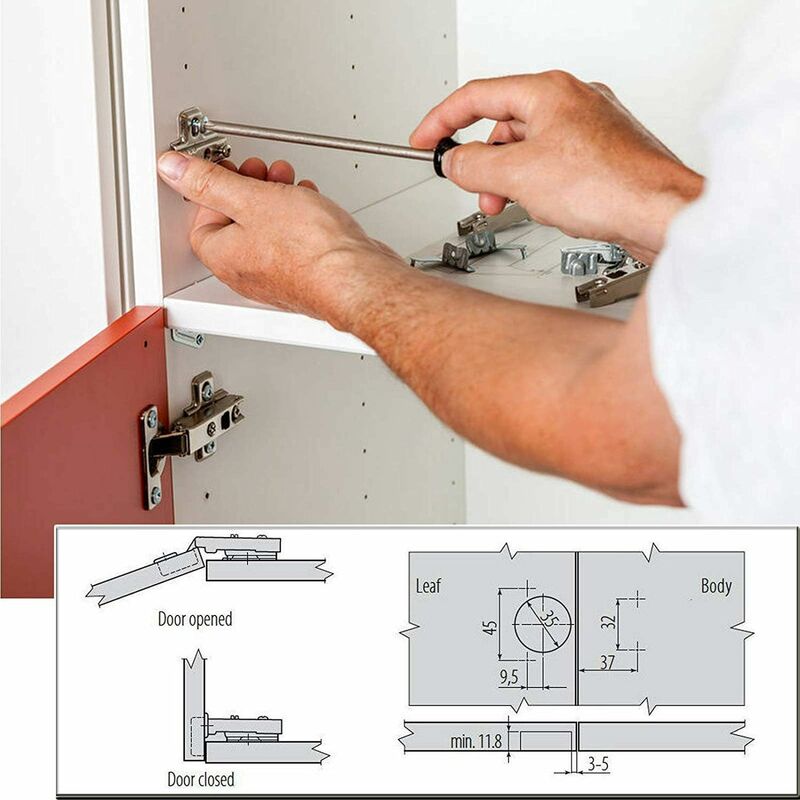 Door opened

Door closed

Leaf

Body

45

35

9,5

32

37

min. 11.8

3-5