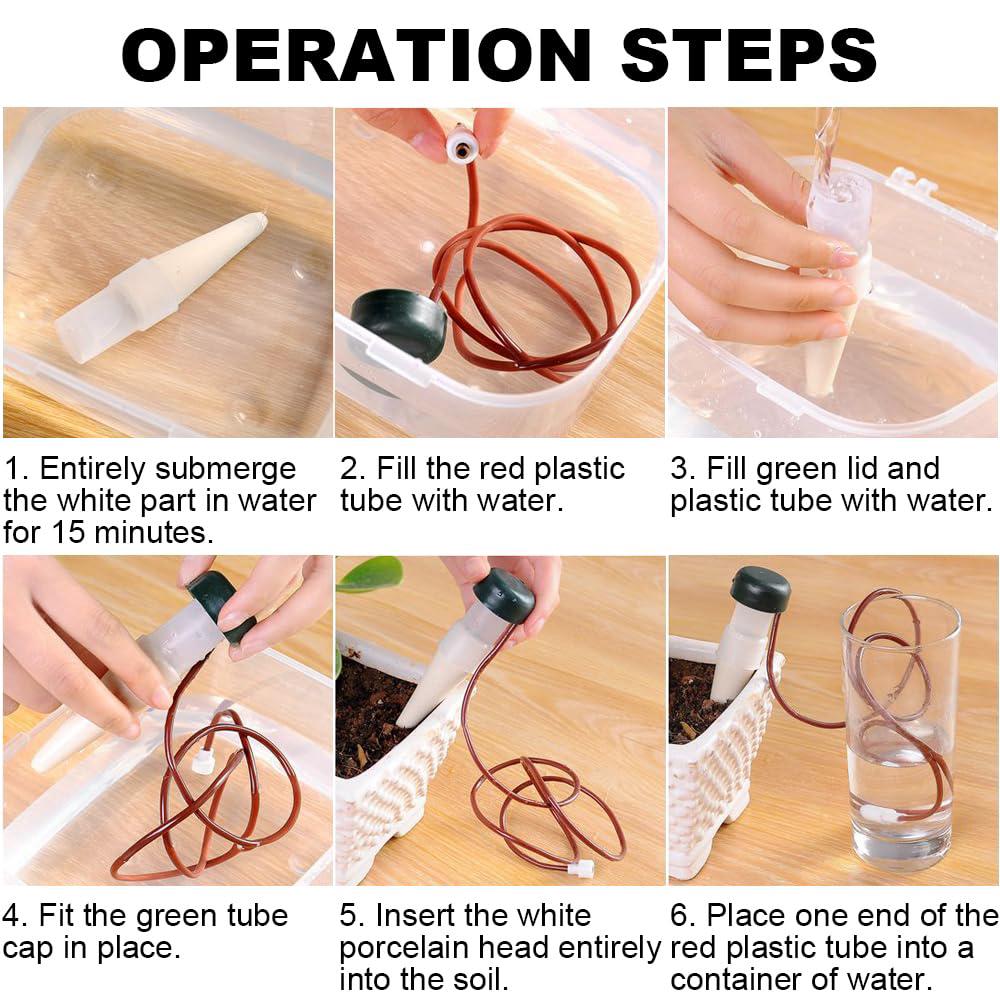 OPERATION STEPS

1. Entirely submerge the white part in water for 15 minutes.

2. Fill the red plastic tube with water.

3. Fill green lid and plastic tube with water.

4. Fit the green tube cap in place.

5. Insert the white porcelain head entirely into the soil.

6. Place one end of the red plastic tube into a container of water.