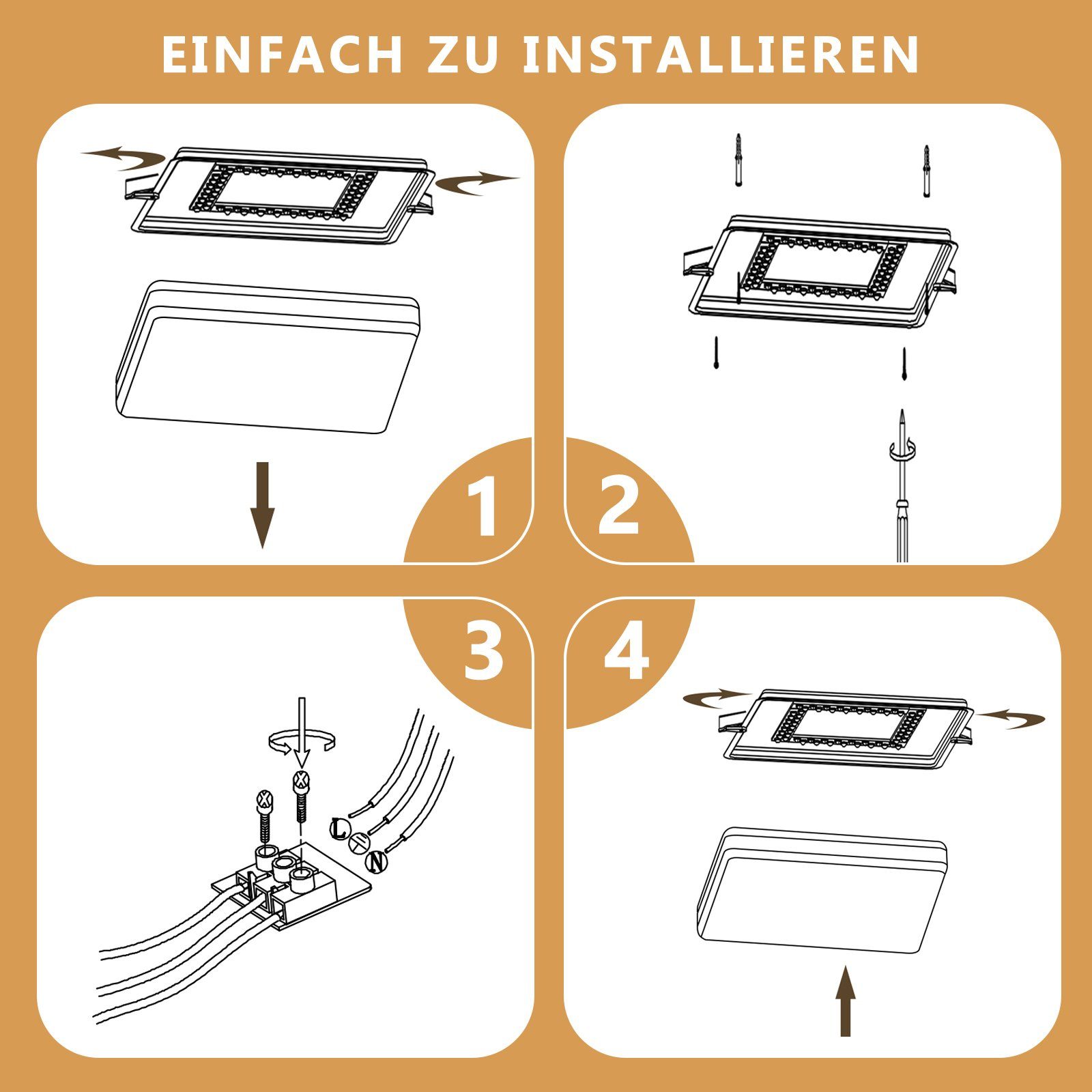 EINFACH ZU INSTALLIEREN

1

2

3

L

N

4