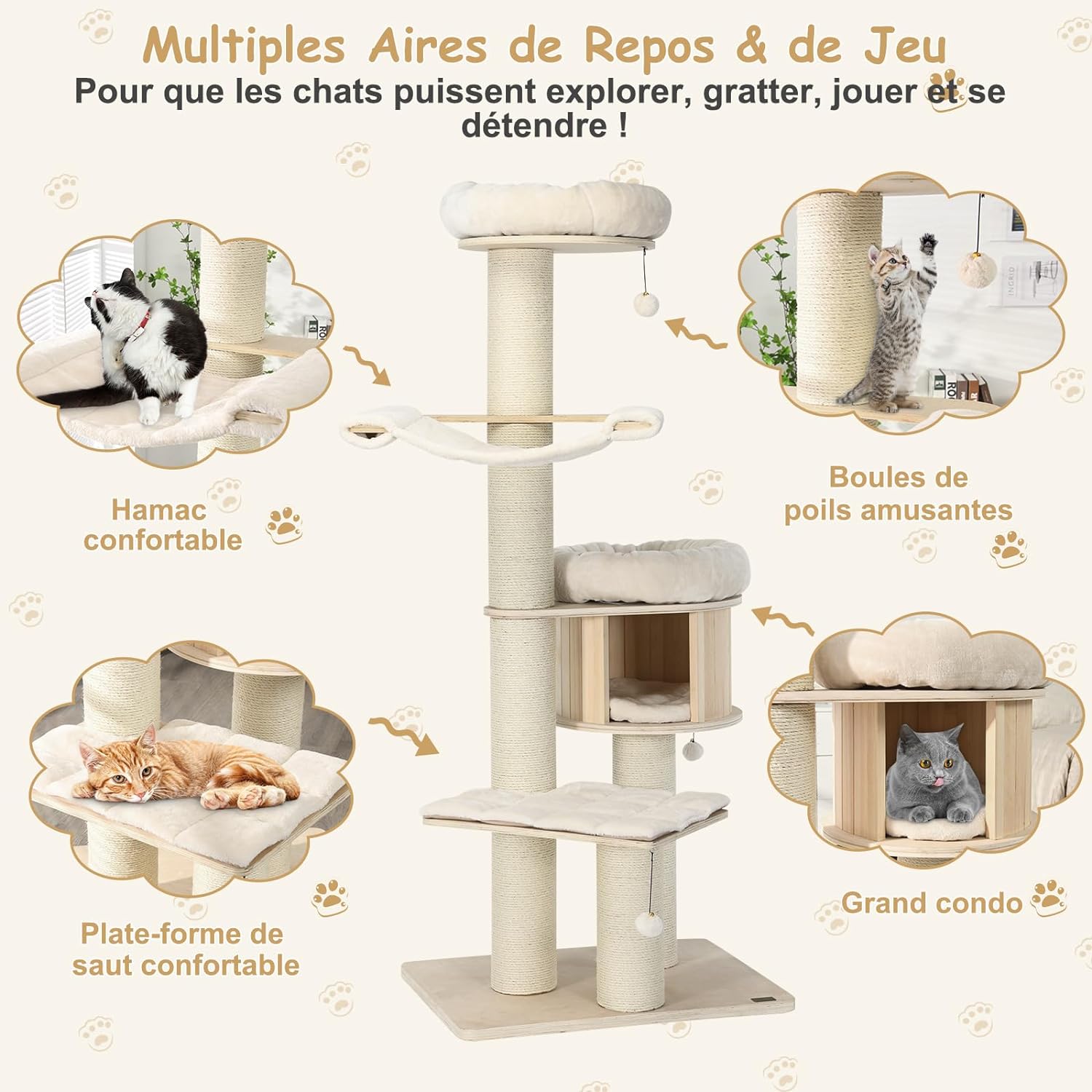 Multiples Aires de Repos & de Jeu
Pour que les chats puissent explorer, gratter, jouer et se détendre !

Hamac confortable

Boules de poils amusantes

Plate-forme de saut confortable

Grand condo