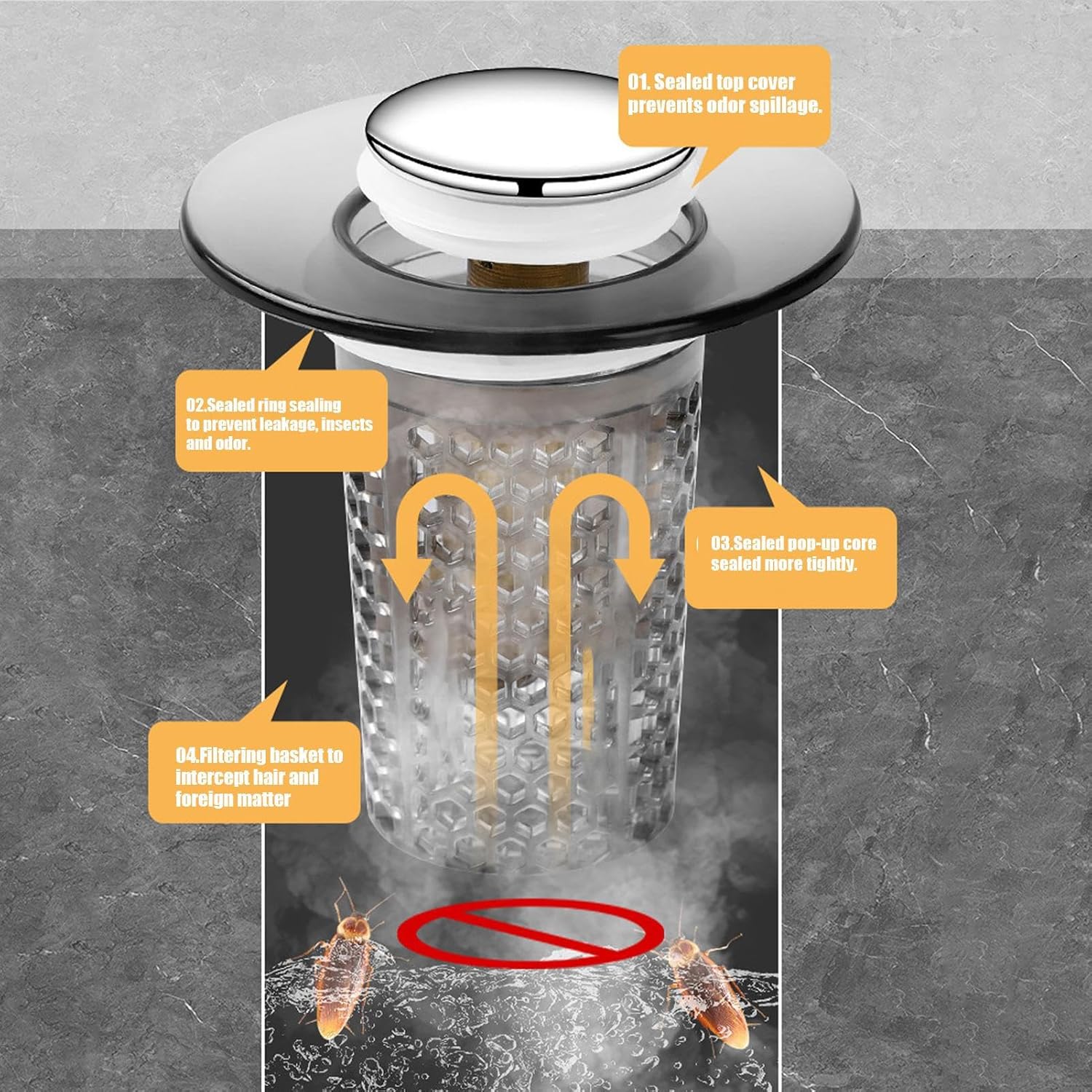 01. Sealed top cover prevents odor spillage.

02.Sealed ring sealing to prevent leakage, insects and odor.

03.Sealed pop-up core sealed more tightly.

04.Filtering basket to intercept hair and foreign matter