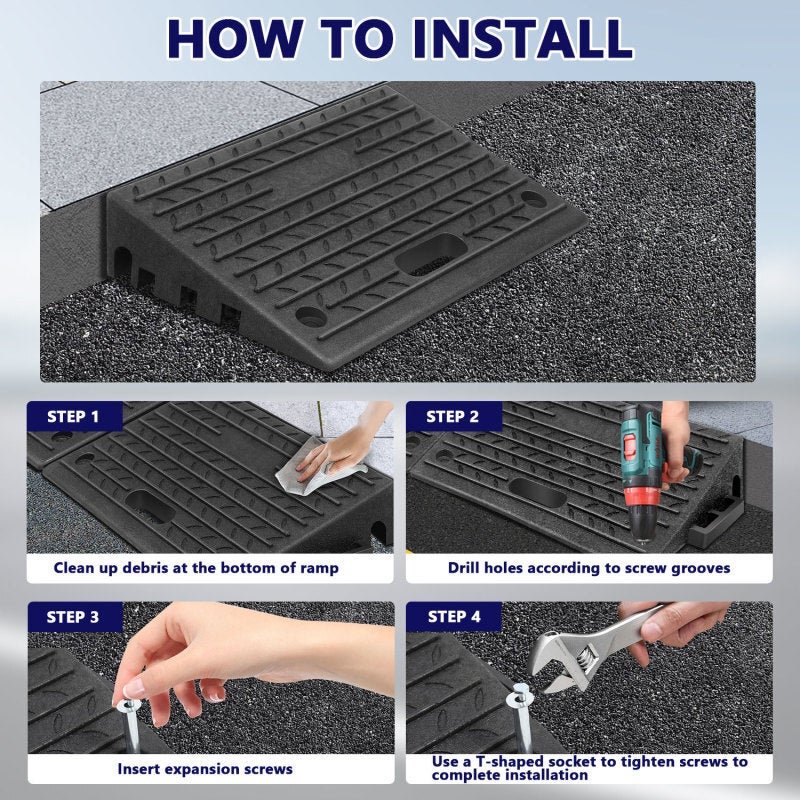 HOW TO INSTALL

STEP 1

Clean up debris at the bottom of ramp

STEP 2

Drill holes according to screw grooves

STEP 3

Insert expansion screws

STEP 4

Use a T-shaped socket to tighten screws to complete installation