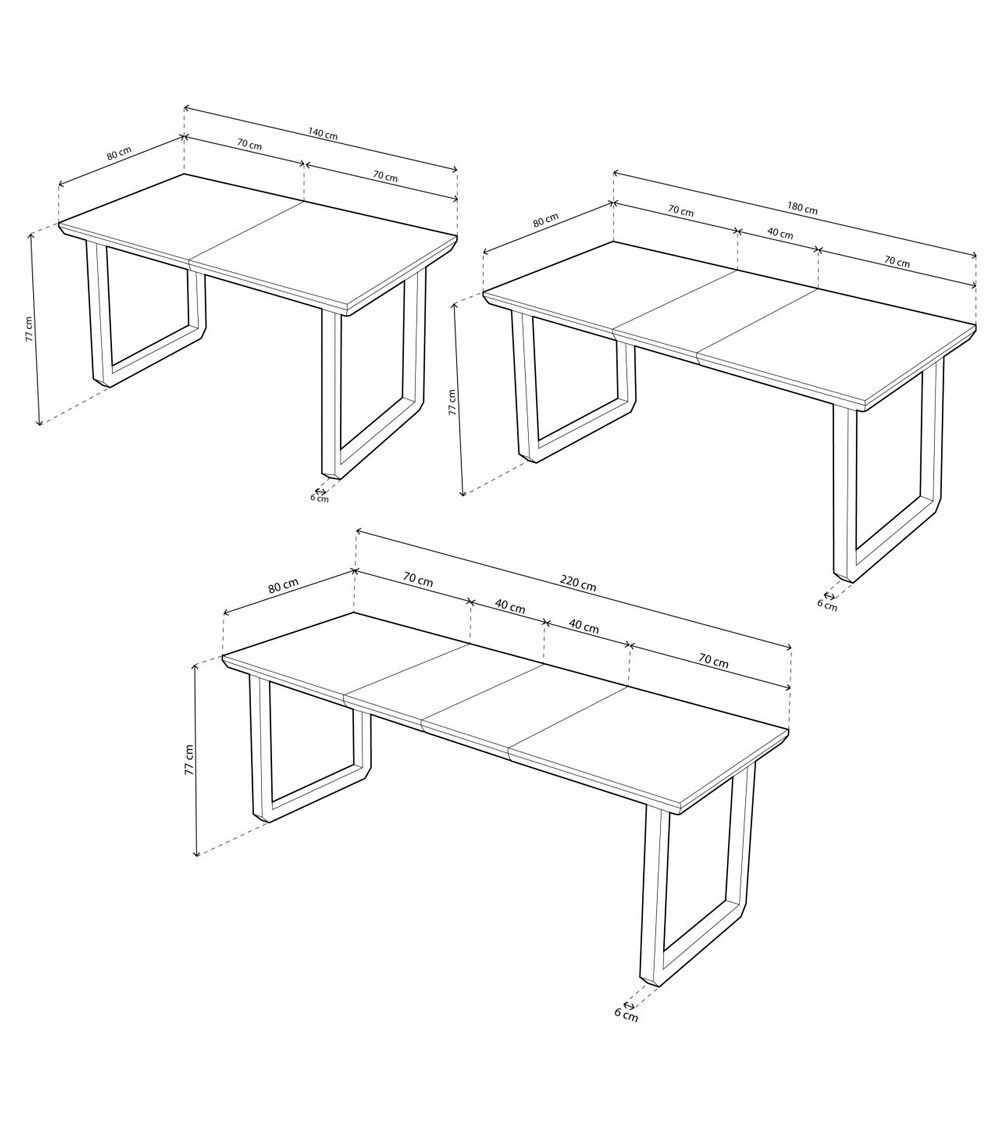 140 cm
80 cm
70 cm
70 cm
77 cm
6 cm

180 cm
80 cm
70 cm
40 cm
70 cm
77 cm
6 cm

220 cm
80 cm
70 cm
40 cm
40 cm
70 cm
77 cm
6 cm