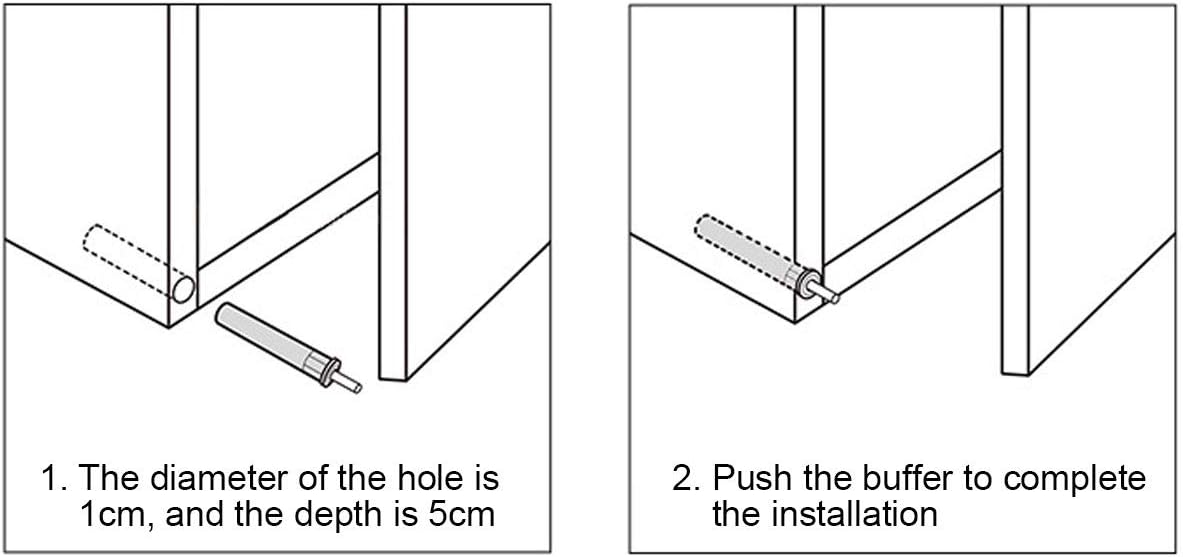 1. The diameter of the hole is 1cm, and the depth is 5cm

2. Push the buffer to complete the installation