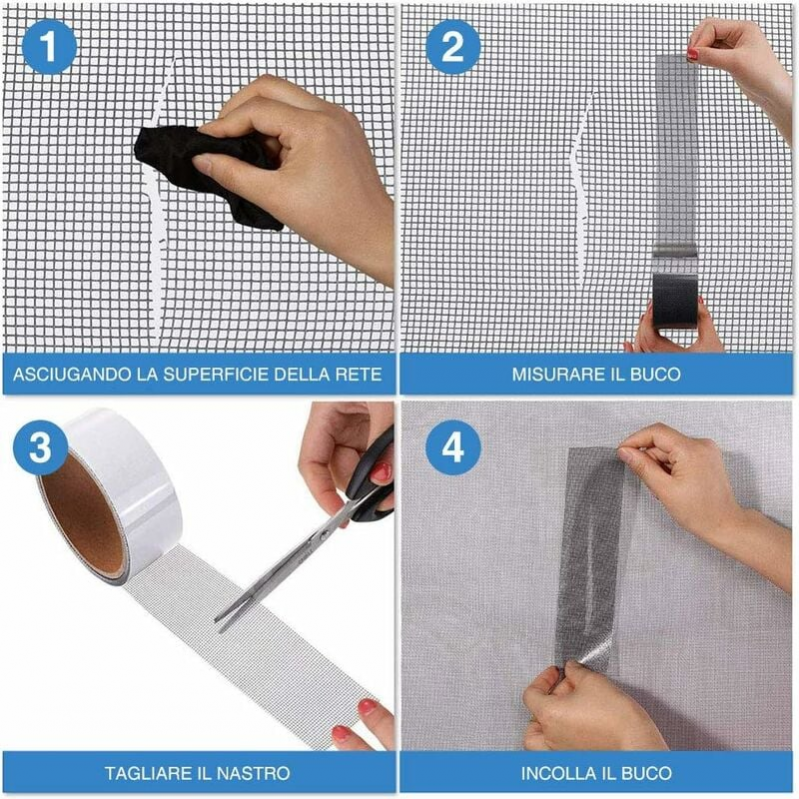 1

ASCIUGANDO LA SUPERFICIE DELLA RETE

2

MISURARE IL BUCO

3

TAGLIARE IL NASTRO

4

INCOLLA IL BUCO