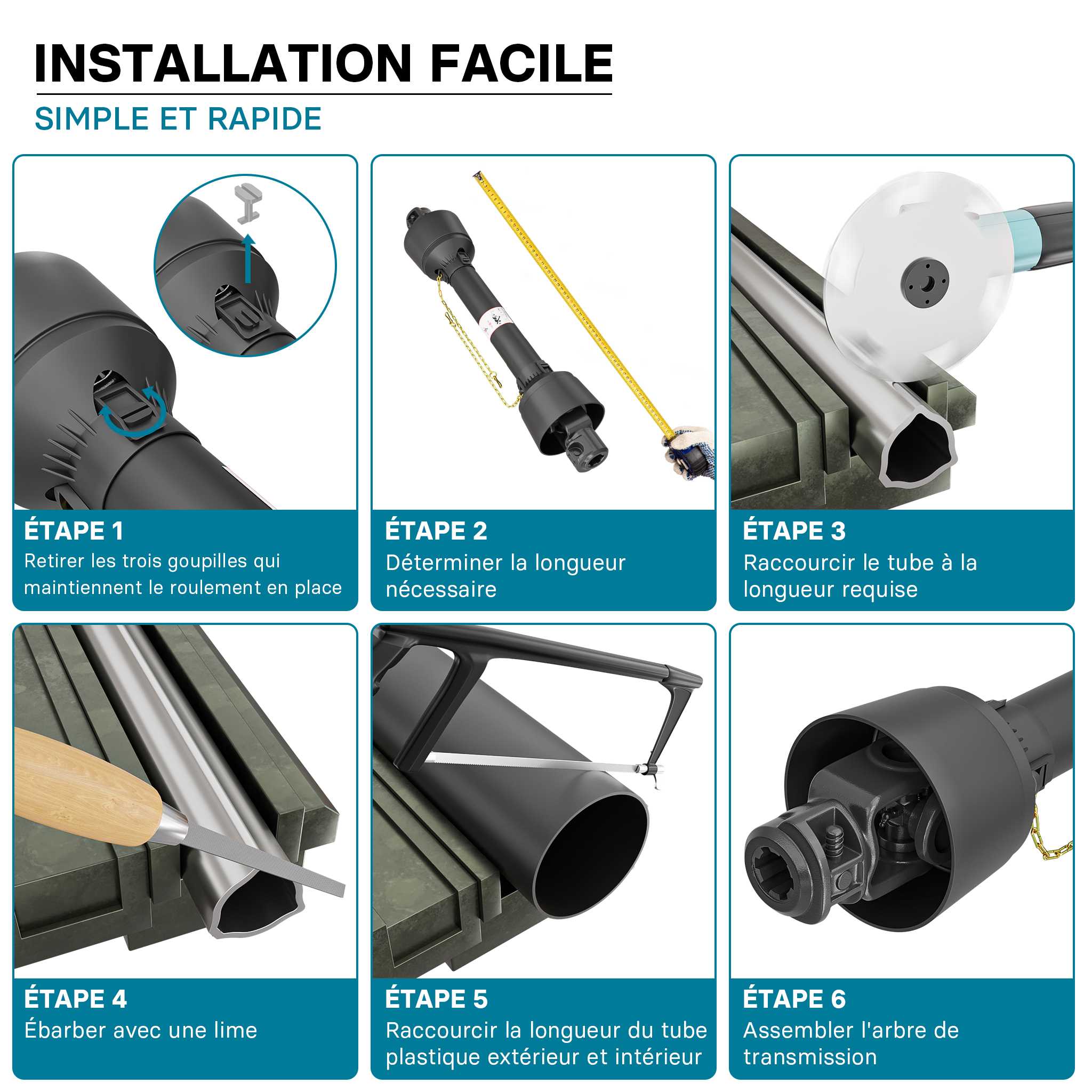 INSTALLATION FACILE

SIMPLE ET RAPIDE

ÉTAPE 1
Retirer les trois goupilles qui maintiennent le roulement en place

ÉTAPE 2
Déterminer la longueur nécessaire

ÉTAPE 3
Raccourcir le tube à la longueur requise

ÉTAPE 4
Ébarber avec une lime

ÉTAPE 5
Raccourcir la longueur du tube plastique extérieur et intérieur

ÉTAPE 6
Assembler l'arbre de transmission