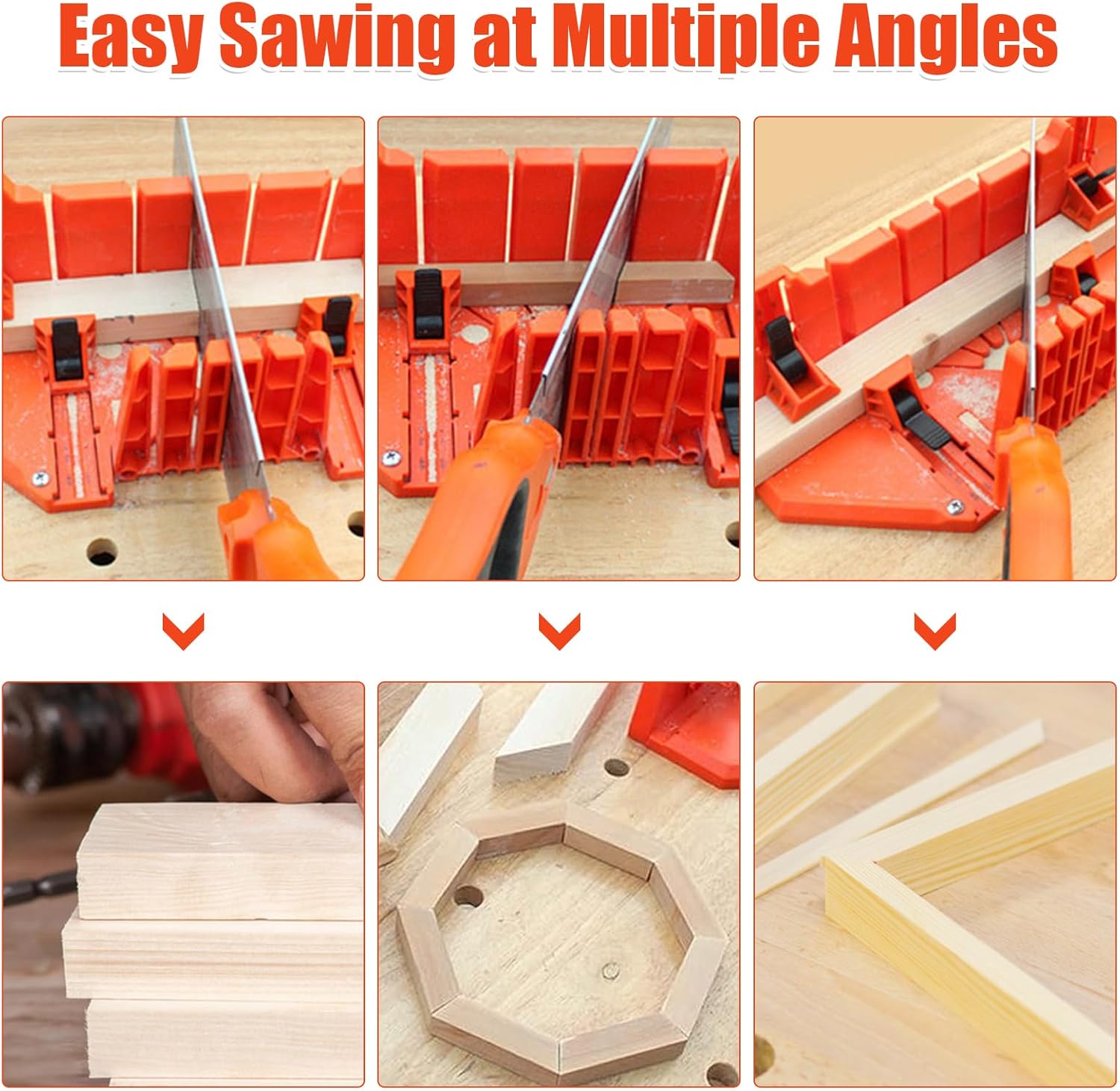 Easy Sawing at Multiple Angles