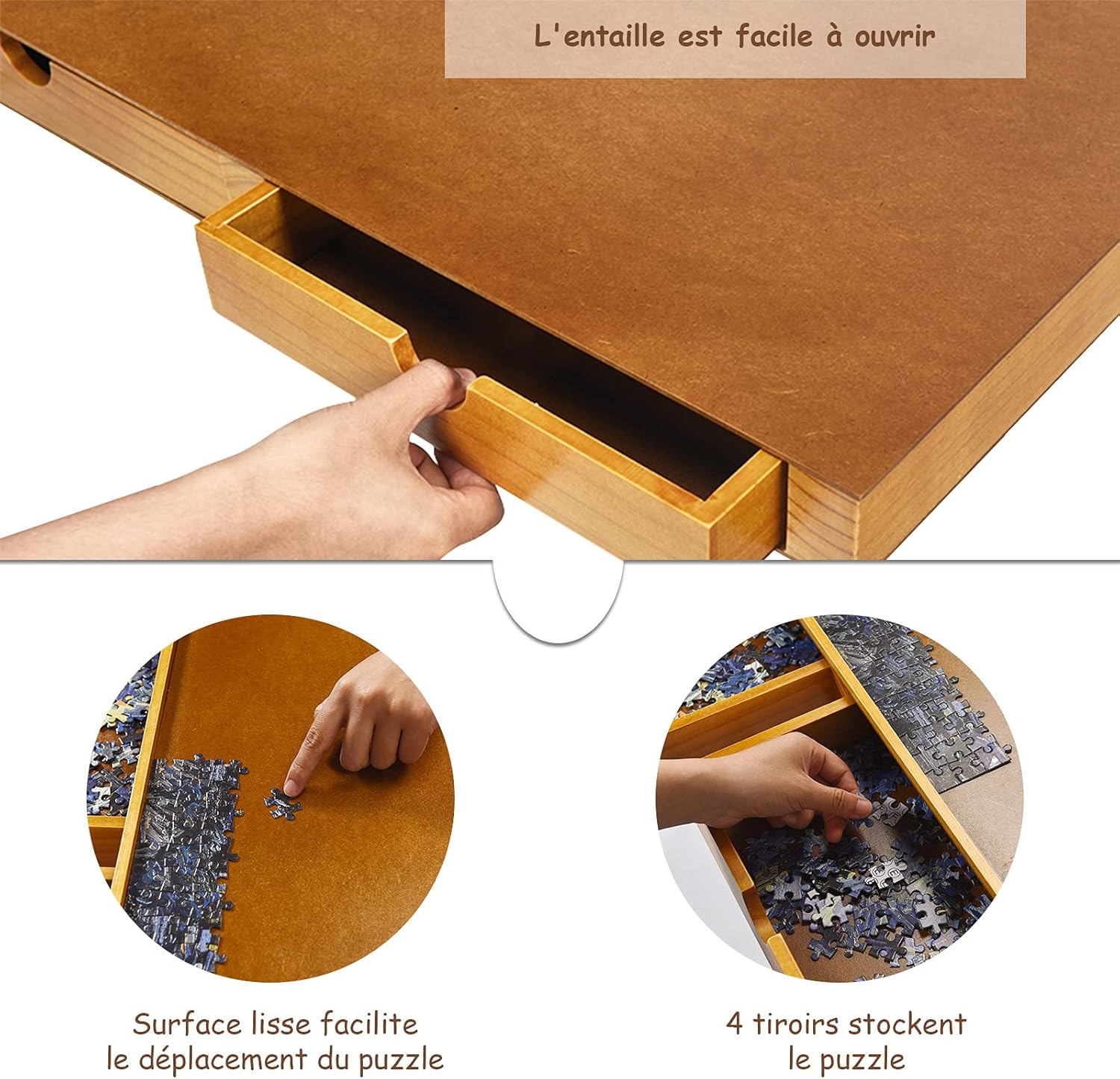 L'entaille est facile à ouvrir

Surface lisse facilite le déplacement du puzzle

4 tiroirs stockent le puzzle