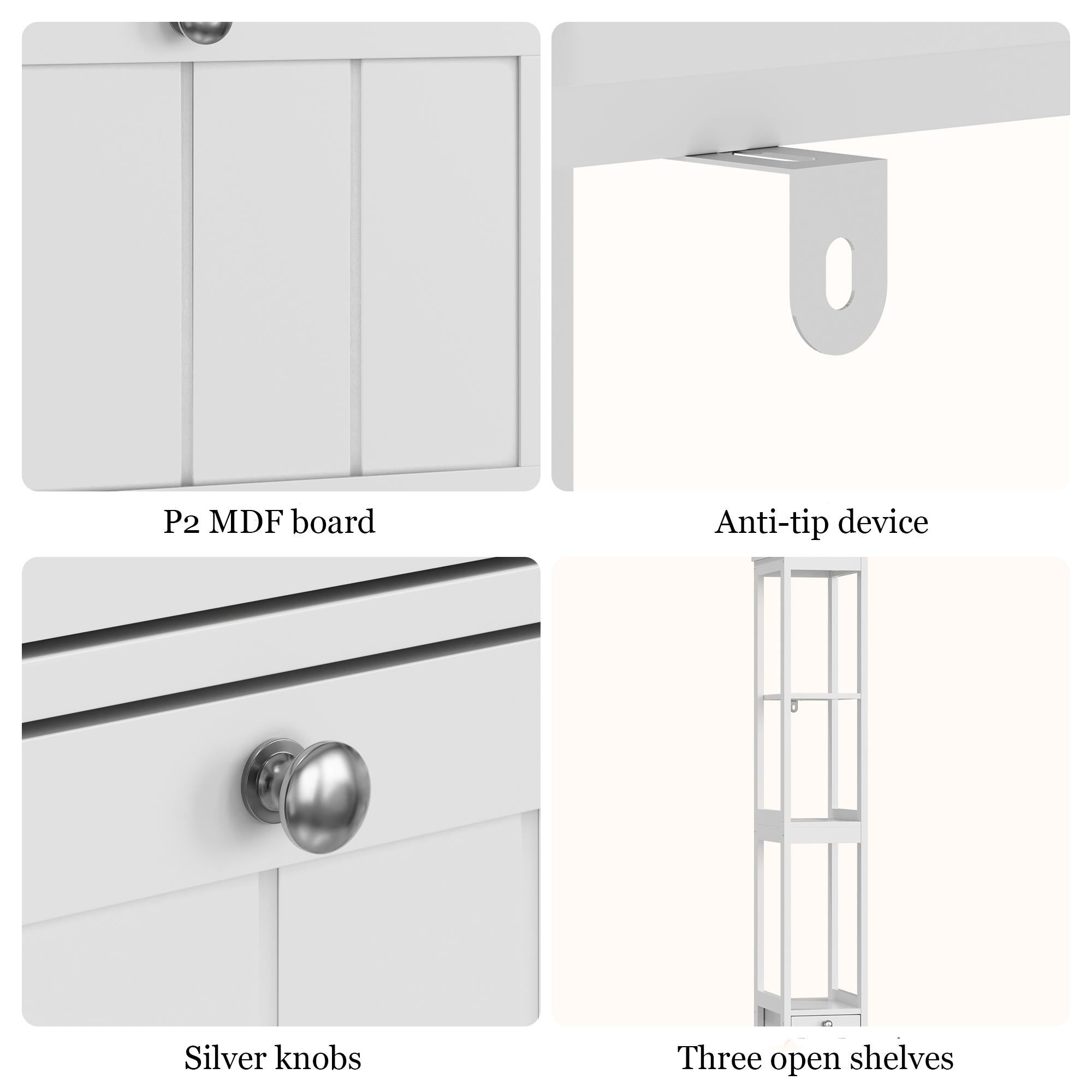 P2 MDF board

Anti-tip device

Silver knobs

Three open shelves