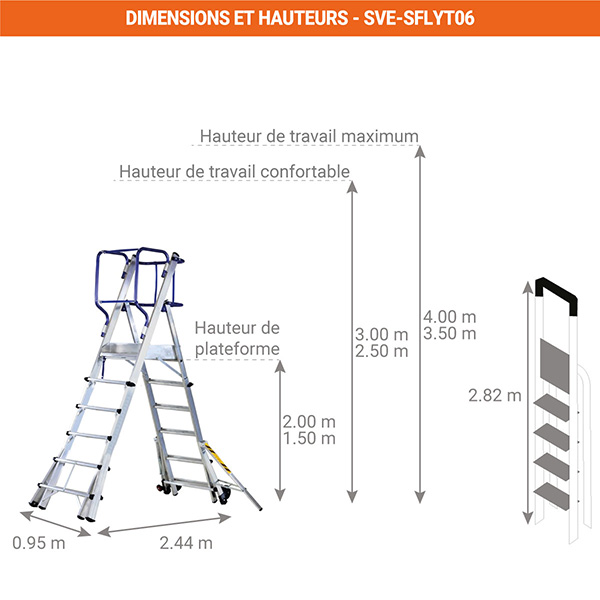 DIMENSIONS ET HAUTEURS - SVE-SFLYT06

Hauteur de travail maximum

Hauteur de travail confortable

Hauteur de plateforme

2.00 m
1.50 m

3.00 m
2.50 m

4.00 m
3.50 m

2.82 m

0.95 m

2.44 m