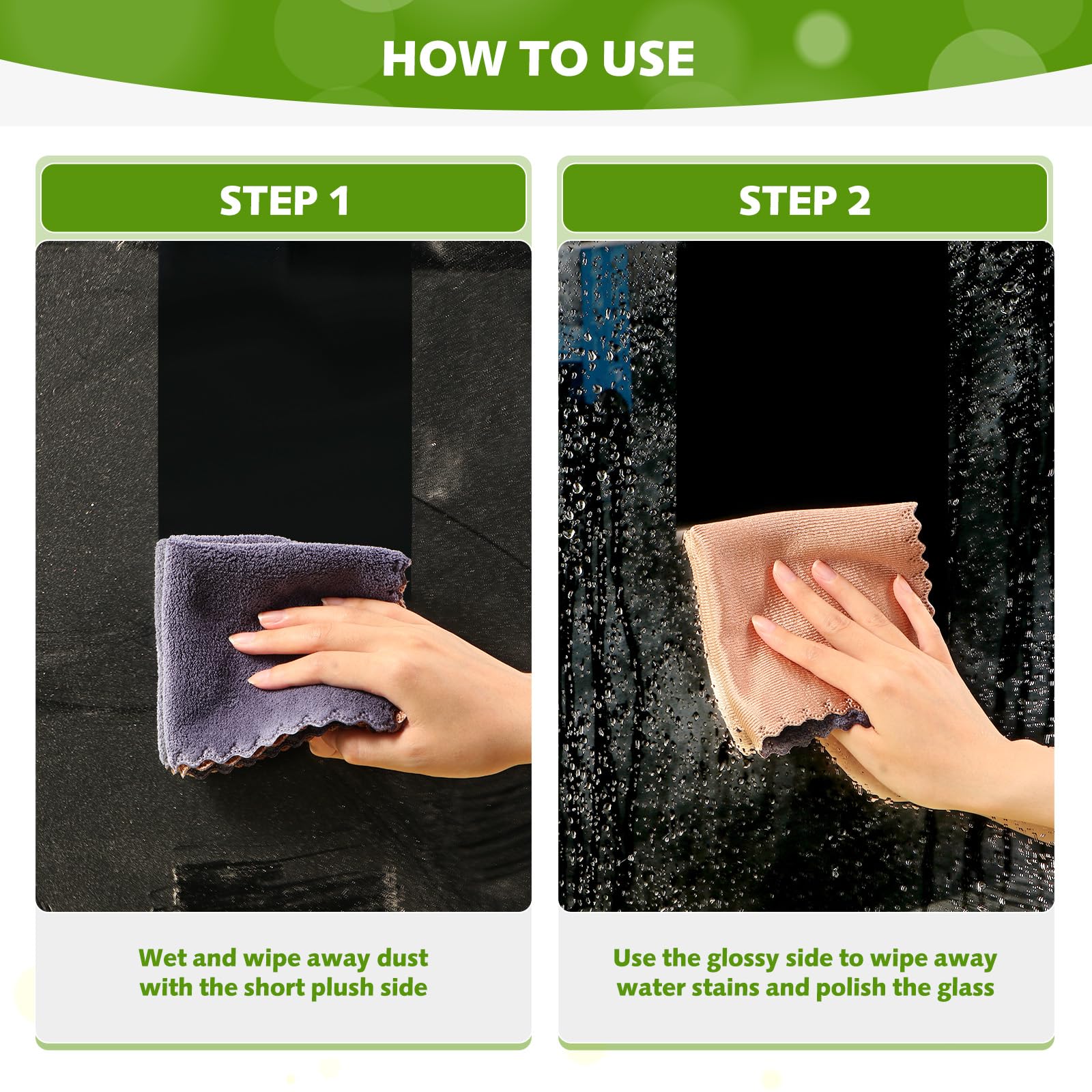 HOW TO USE

STEP 1

Wet and wipe away dust with the short plush side

STEP 2

Use the glossy side to wipe away water stains and polish the glass