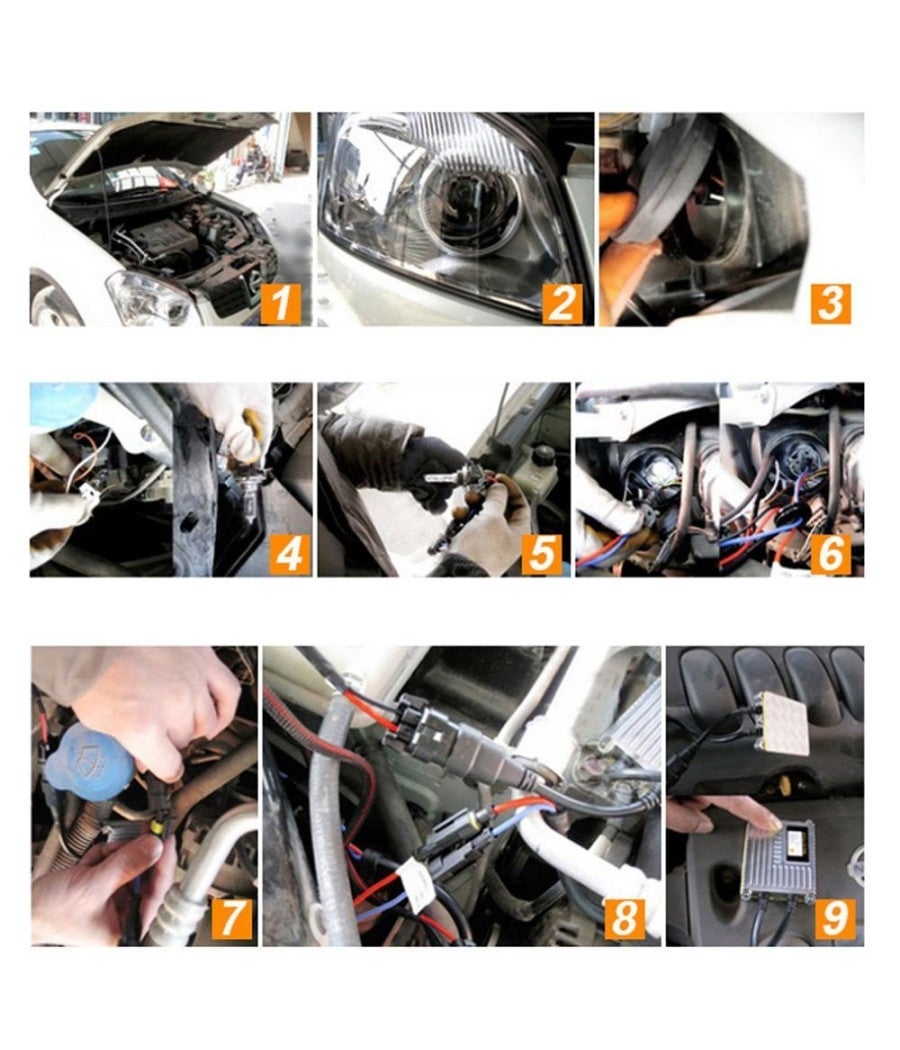 1
2
3
4
5
6
7
8
9