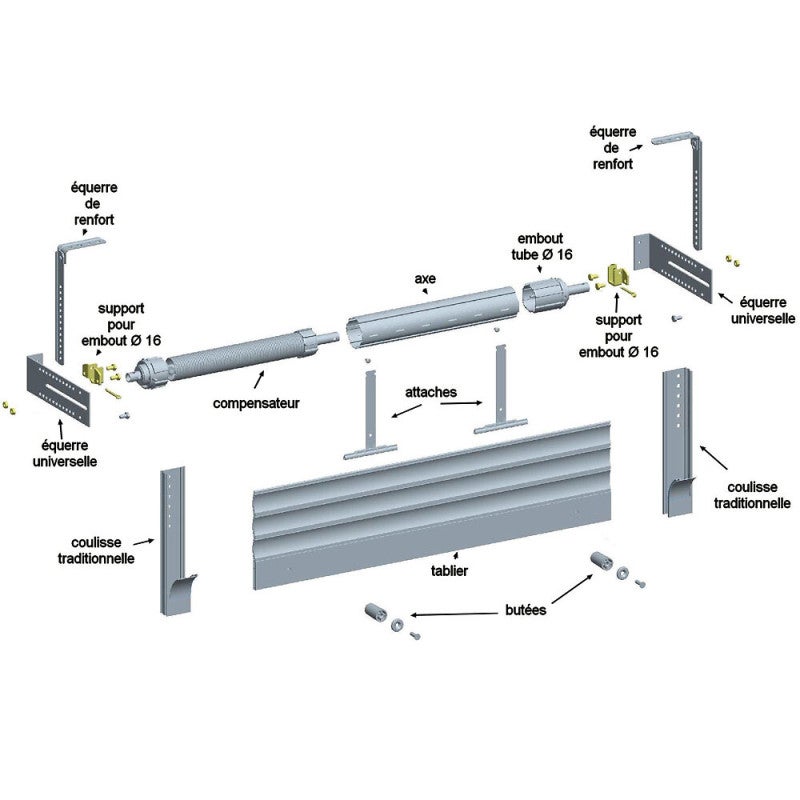 équerre de renfort

équerre de renfort

embout tube Ø 16

axe

support pour embout Ø 16

support pour embout Ø 16

équerre universelle

compensateur

attaches

équerre universelle

coulisse traditionnelle

coulisse traditionnelle

tablier

butées