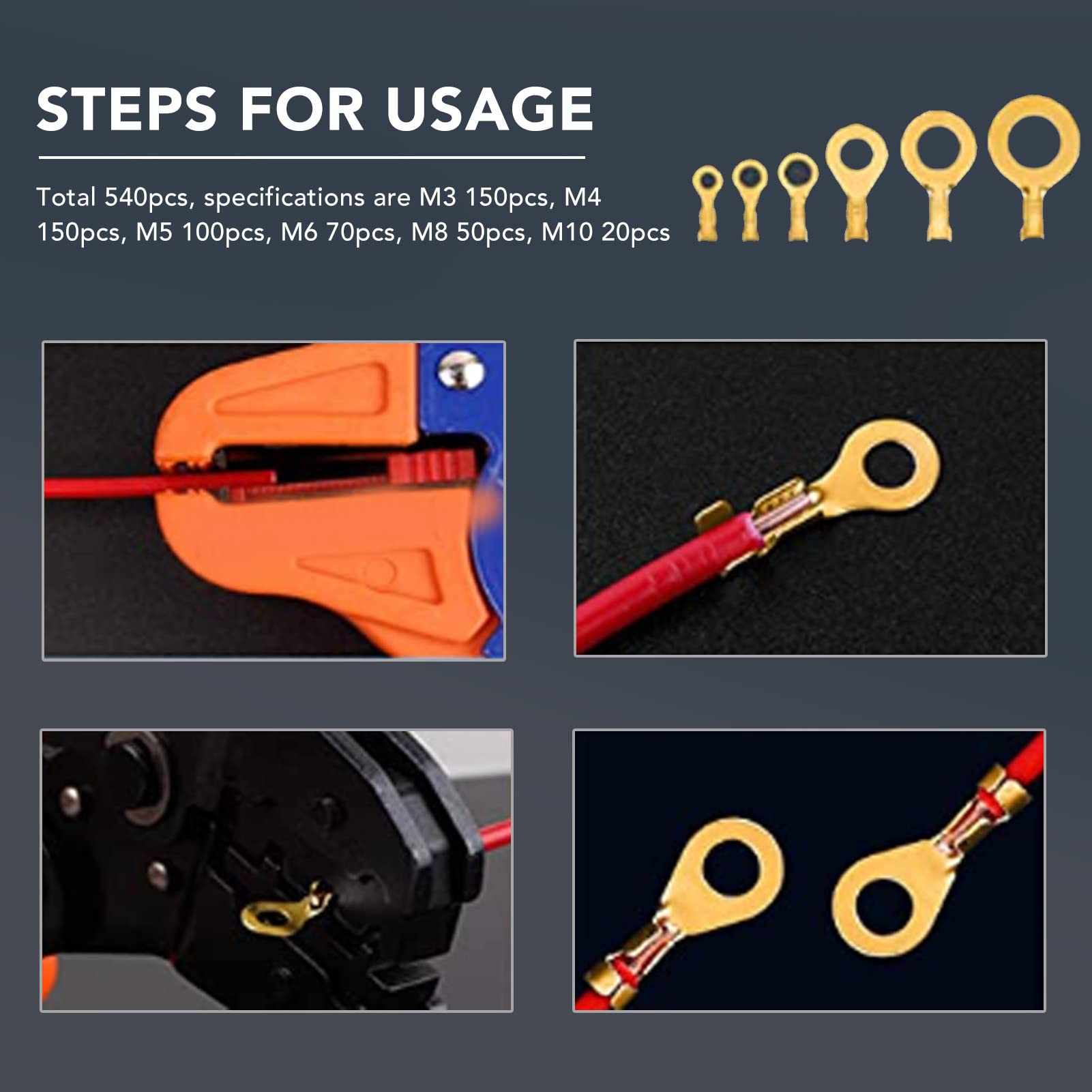 STEPS FOR USAGE

Total 540pcs, specifications are M3 150pcs, M4 150pcs, M5 100pcs, M6 70pcs, M8 50pcs, M10 20pcs