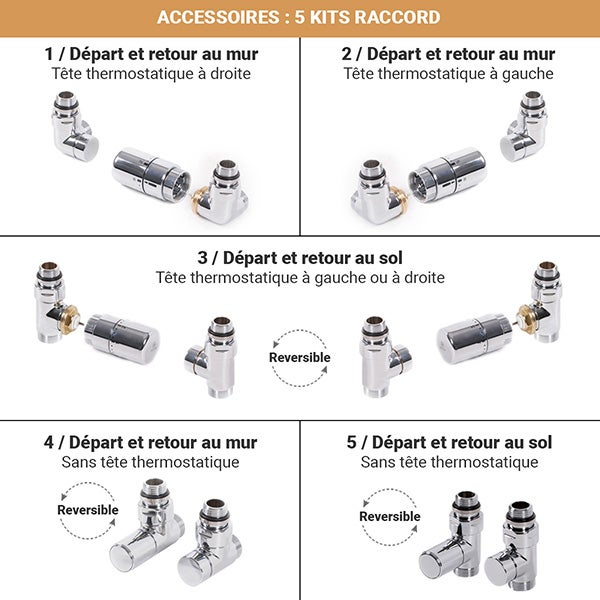 ACCESSOIRES : 5 KITS RACCORD

1 / Départ et retour au mur
Tête thermostatique à droite

2 / Départ et retour au mur
Tête thermostatique à gauche

3 / Départ et retour au sol
Tête thermostatique à gauche ou à droite

Reversible

4 / Départ et retour au mur
Sans tête thermostatique

Reversible

5 / Départ et retour au sol
Sans tête thermostatique

Reversible