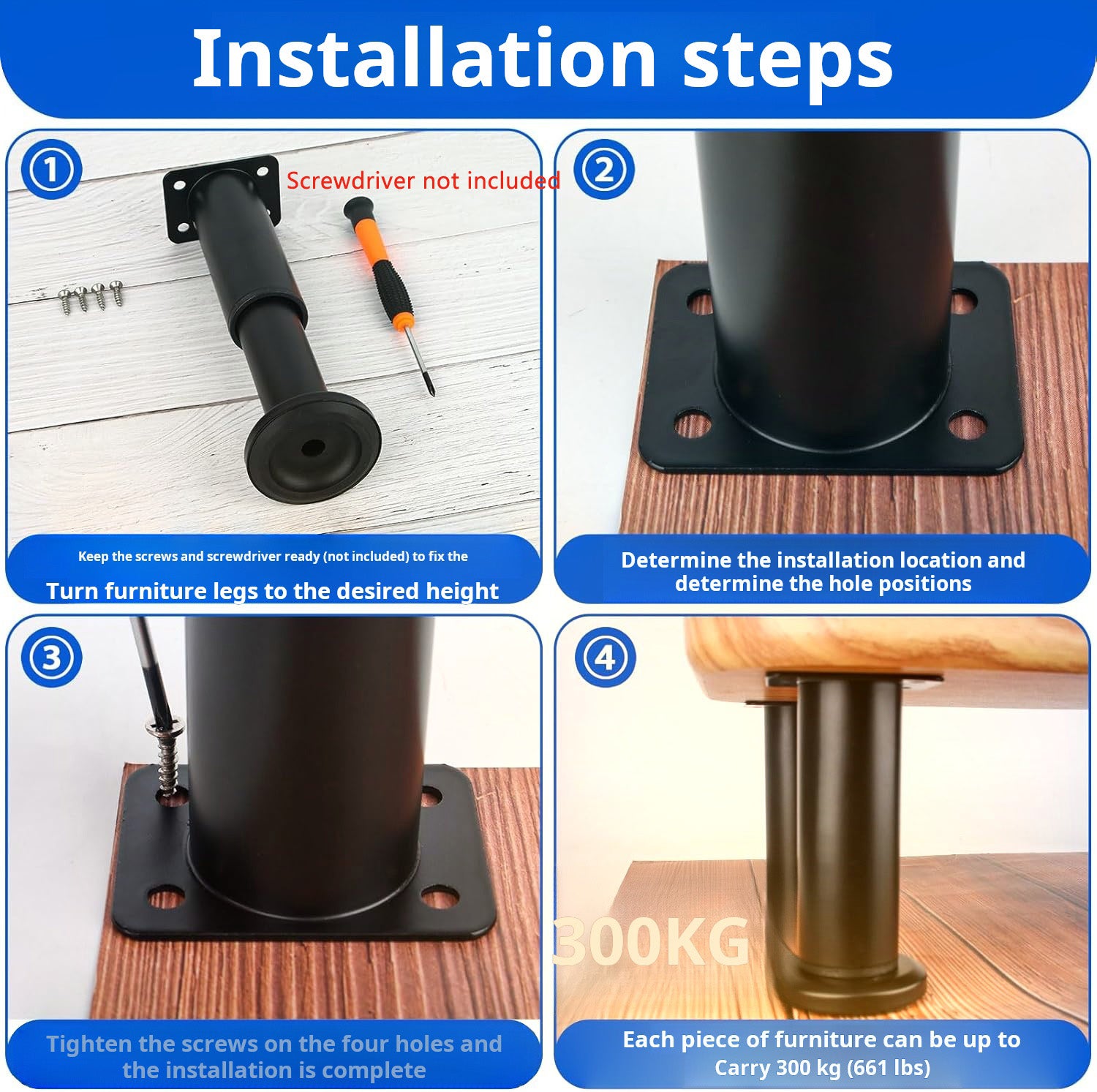 Installation steps

①

Screwdriver not included

Keep the screws and screwdriver ready (not included) to fix the

Turn furniture legs to the desired height

②

Determine the installation location and determine the hole positions

③

Tighten the screws on the four holes and the installation is complete

④

300KG

Each piece of furniture can be up to Carry 300 kg (661 lbs)