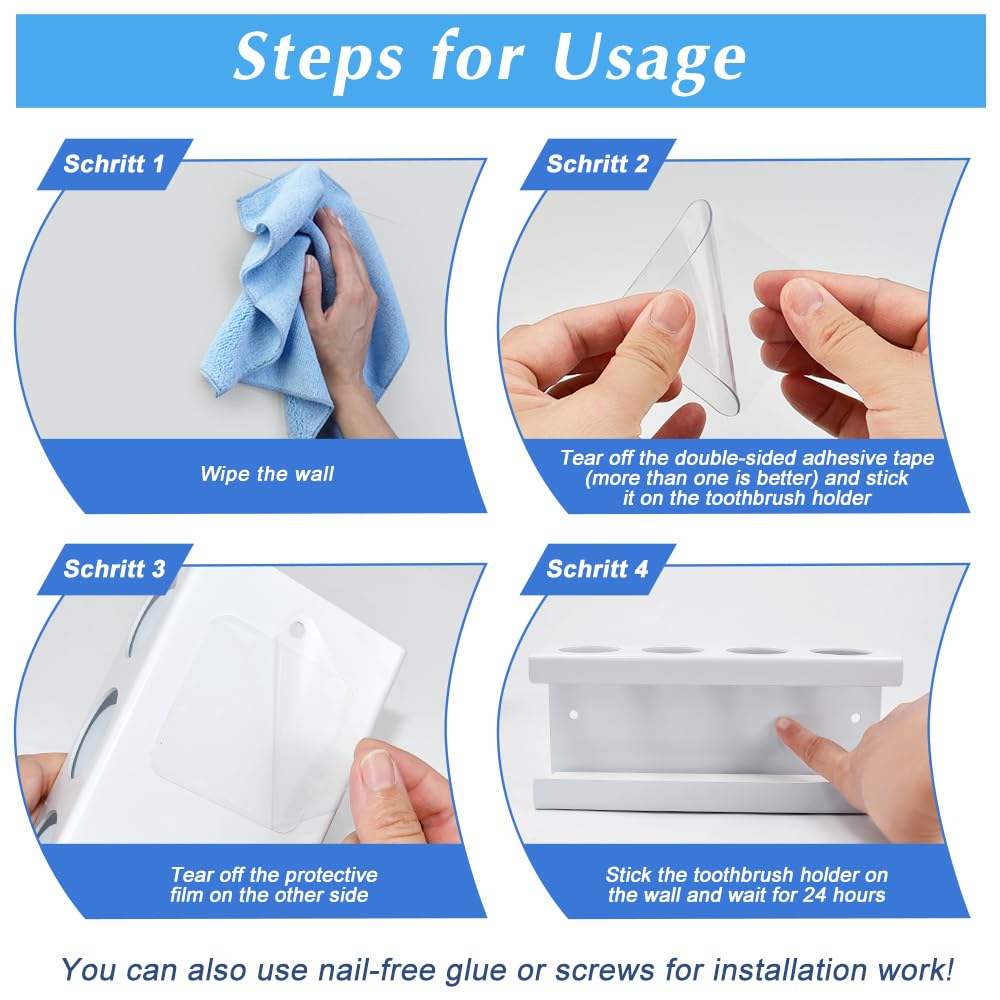 Steps for Usage

Schritt 1

Wipe the wall

Schritt 2

Tear off the double-sided adhesive tape (more than one is better) and stick it on the toothbrush holder

Schritt 3

Tear off the protective film on the other side

Schritt 4

Stick the toothbrush holder on the wall and wait for 24 hours

You can also use nail-free glue or screws for installation work!