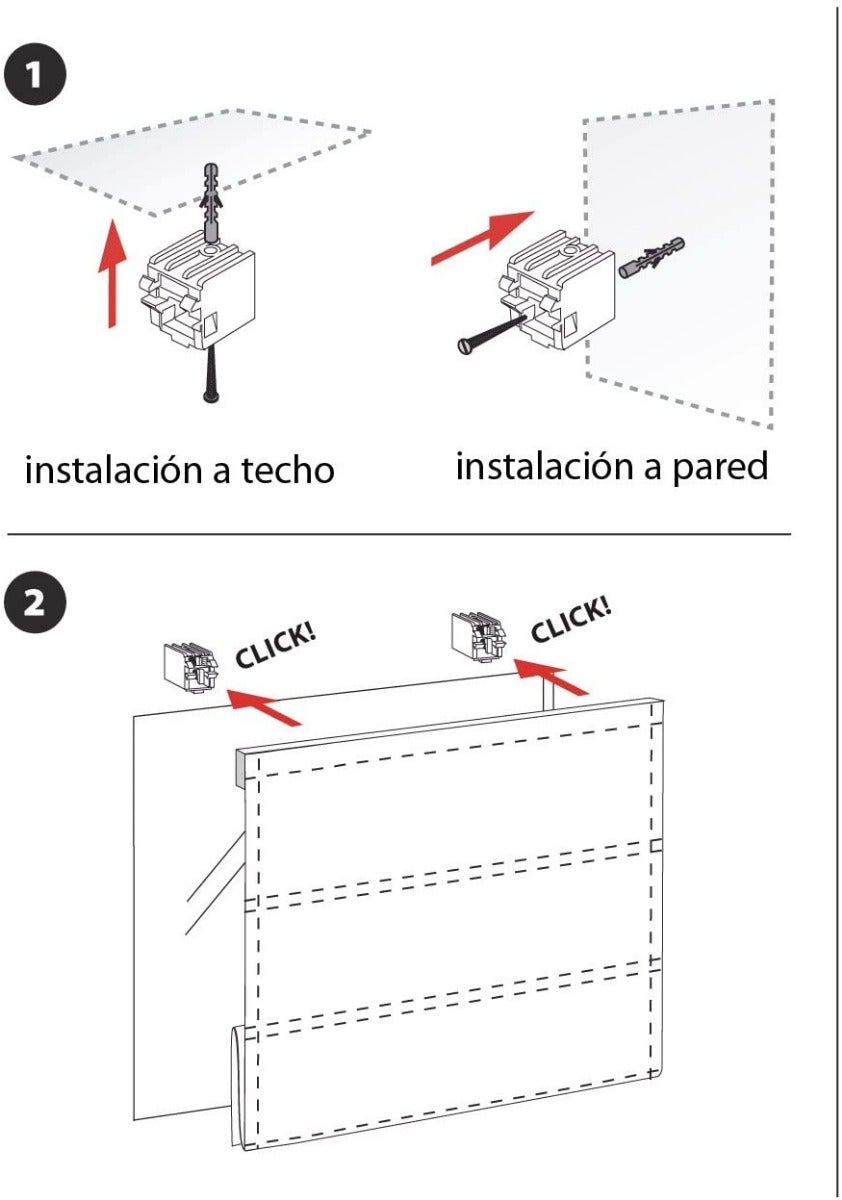 1

instalación a techo

instalación a pared

2

CLICK!

CLICK!