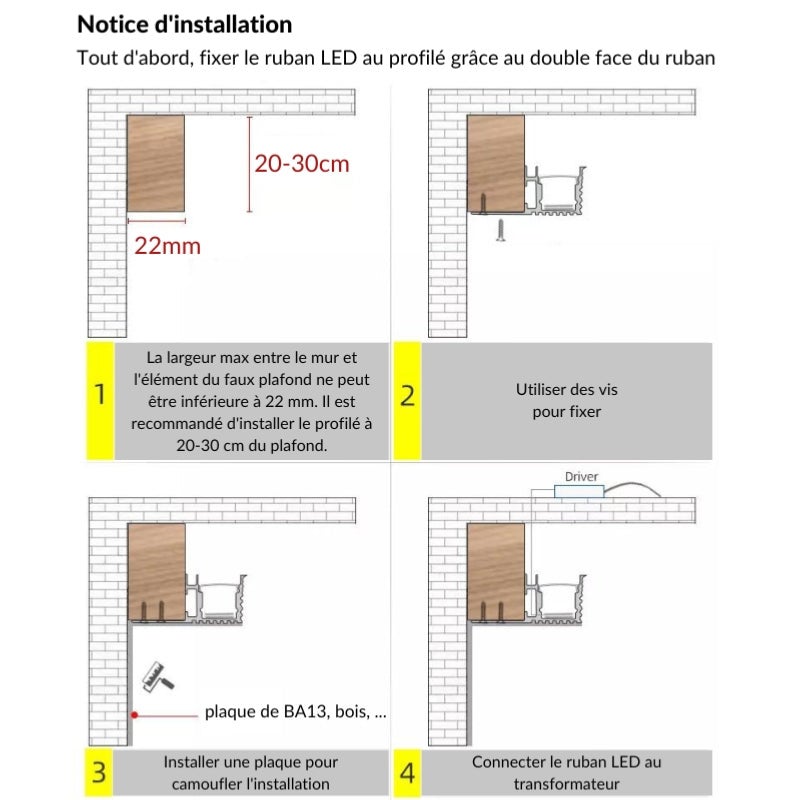 Notice d'installation

Tout d'abord, fixer le ruban LED au profilé grâce au double face du ruban

20-30cm

22mm

1

La largeur max entre le mur et l'élément du faux plafond ne peut être inférieure à 22 mm. Il est recommandé d'installer le profilé à 20-30 cm du plafond.

2

Utiliser des vis pour fixer

plaque de BA13, bois, ...

3

Installer une plaque pour camoufler l'installation

Driver

4

Connecter le ruban LED au transformateur