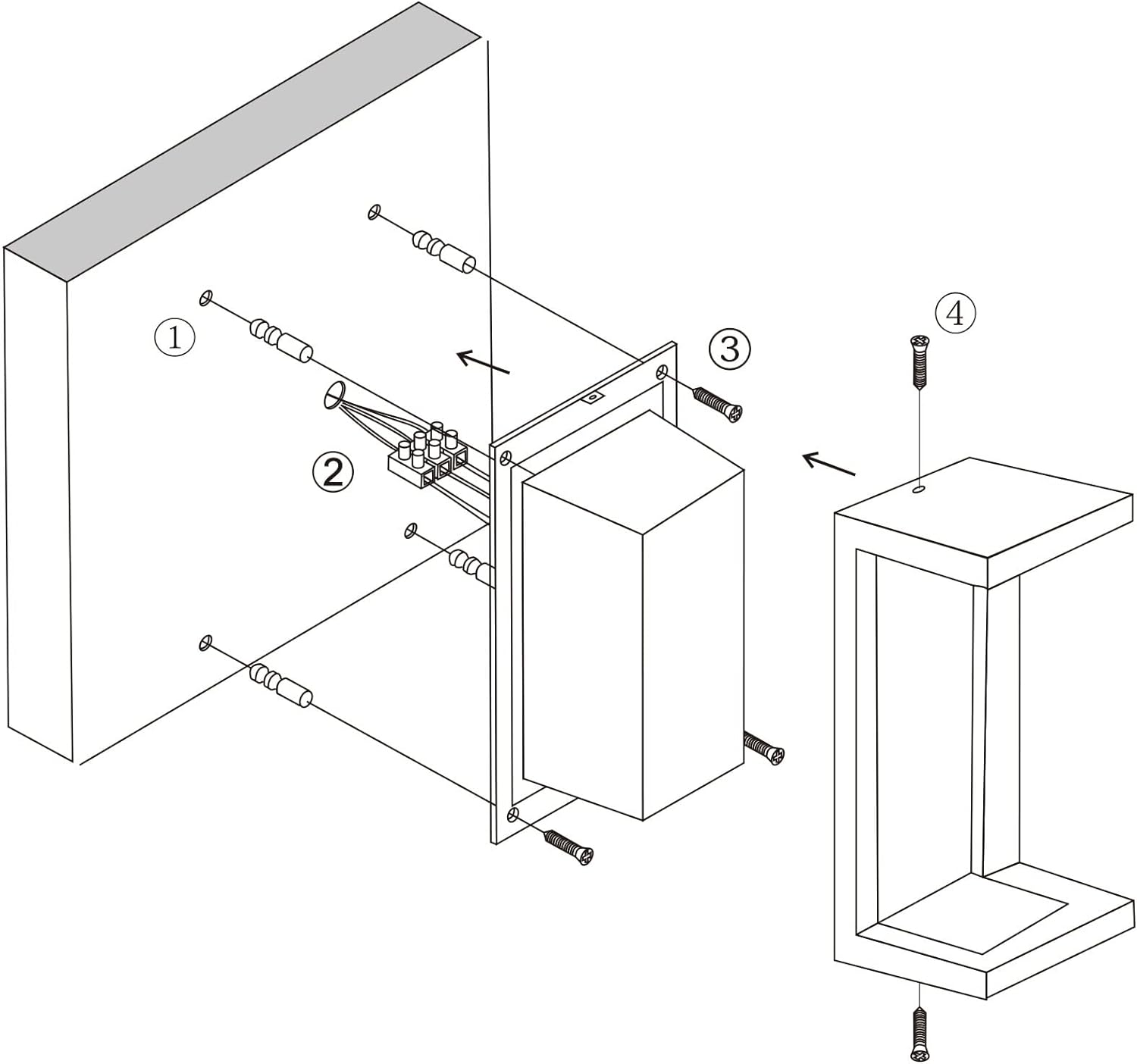 ①
②
③
④