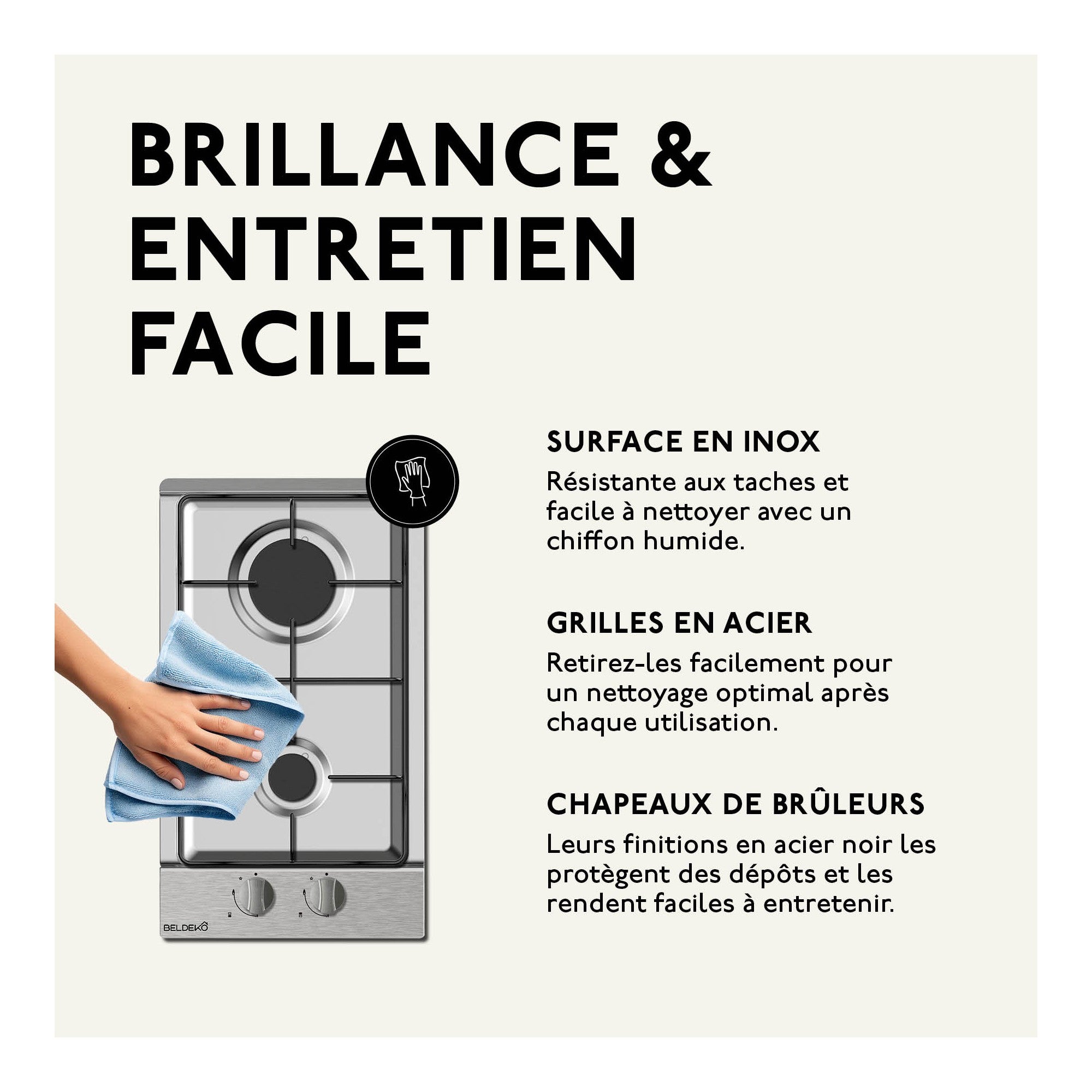 BRILLANCE & ENTRETIEN FACILE

BELDEKÔ

SURFACE EN INOX

Résistante aux taches et facile à nettoyer avec un chiffon humide.

GRILLES EN ACIER

Retirez-les facilement pour un nettoyage optimal après chaque utilisation.

CHAPEAUX DE BRÛLEURS

Leurs finitions en acier noir les protègent des dépôts et les rendent faciles à entretenir.