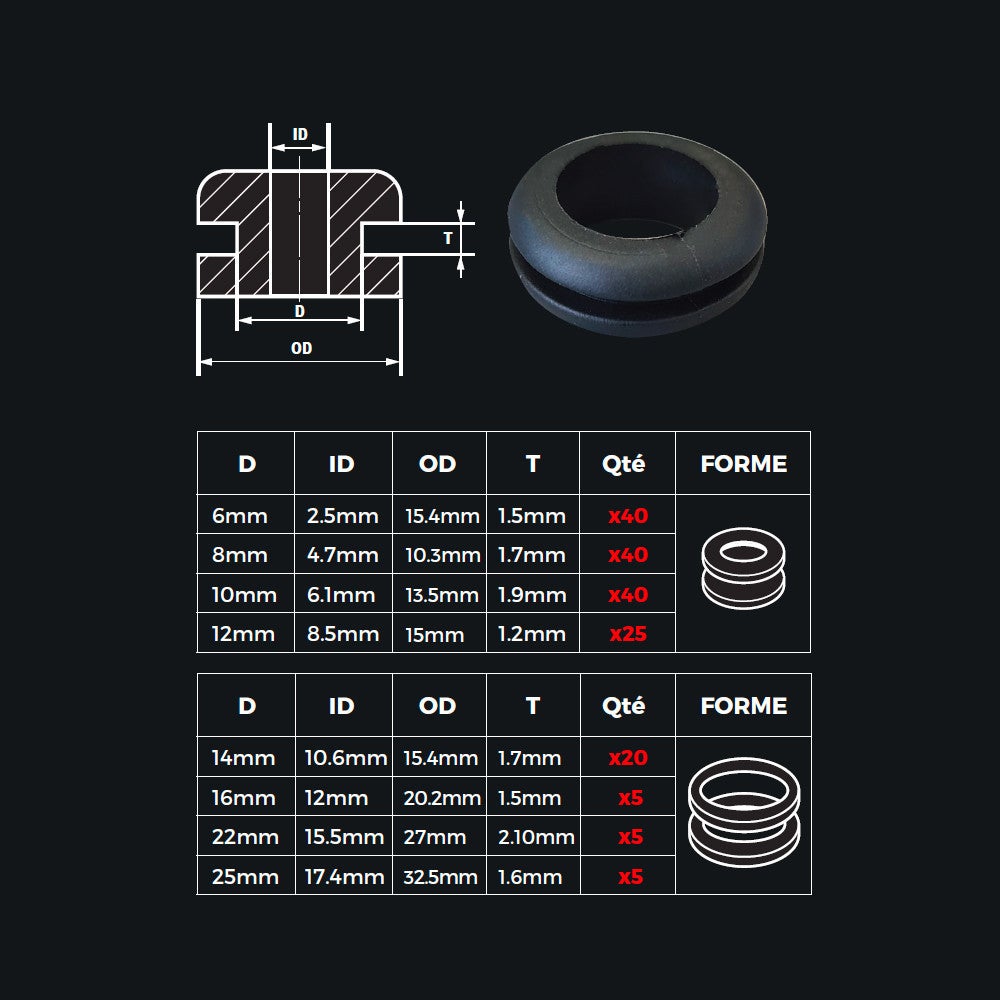 ID

T

D

OD

| D | ID | OD | T | Qté | FORME |
|---|---|---|---|---|---|
| 6mm | 2.5mm | 15.4mm | 1.5mm | x40 | |
| 8mm | 4.7mm | 10.3mm | 1.7mm | x40 | |
| 10mm | 6.1mm | 13.5mm | 1.9mm | x40 | |
| 12mm | 8.5mm | 15mm | 1.2mm | x25 | |

| D | ID | OD | T | Qté | FORME |
|---|---|---|---|---|---|
| 14mm | 10.6mm | 15.4mm | 1.7mm | x20 | |
| 16mm | 12mm | 20.2mm | 1.5mm | x5 | |
| 22mm | 15.5mm | 27mm | 2.10mm | x5 | |
| 25mm | 17.4mm | 32.5mm | 1.6mm | x5 | |