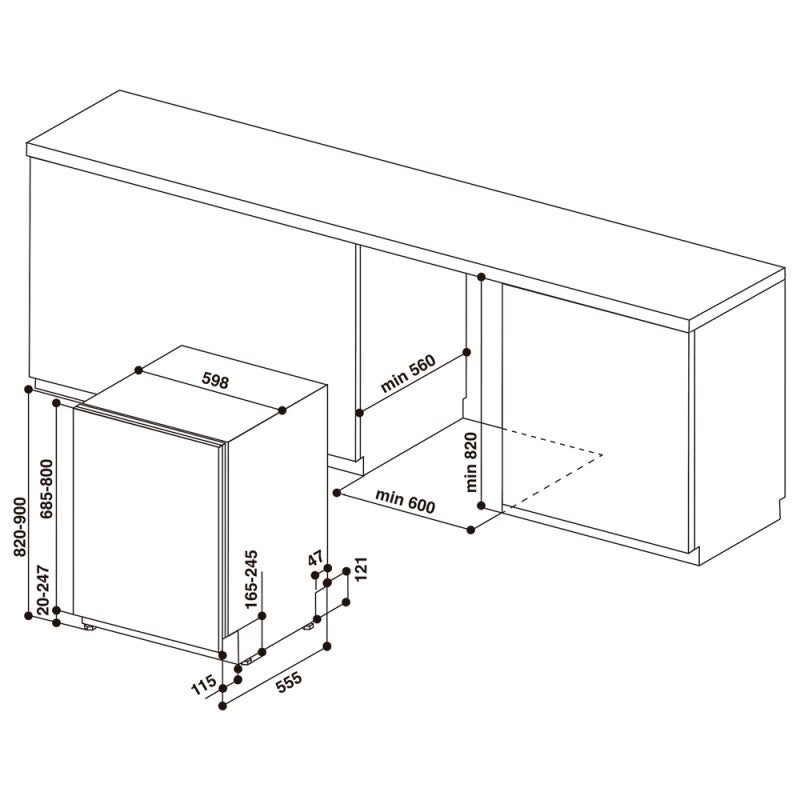 598
min 560
min 820
min 600
820-900
685-800
20-247
165-245
47
121
115
555