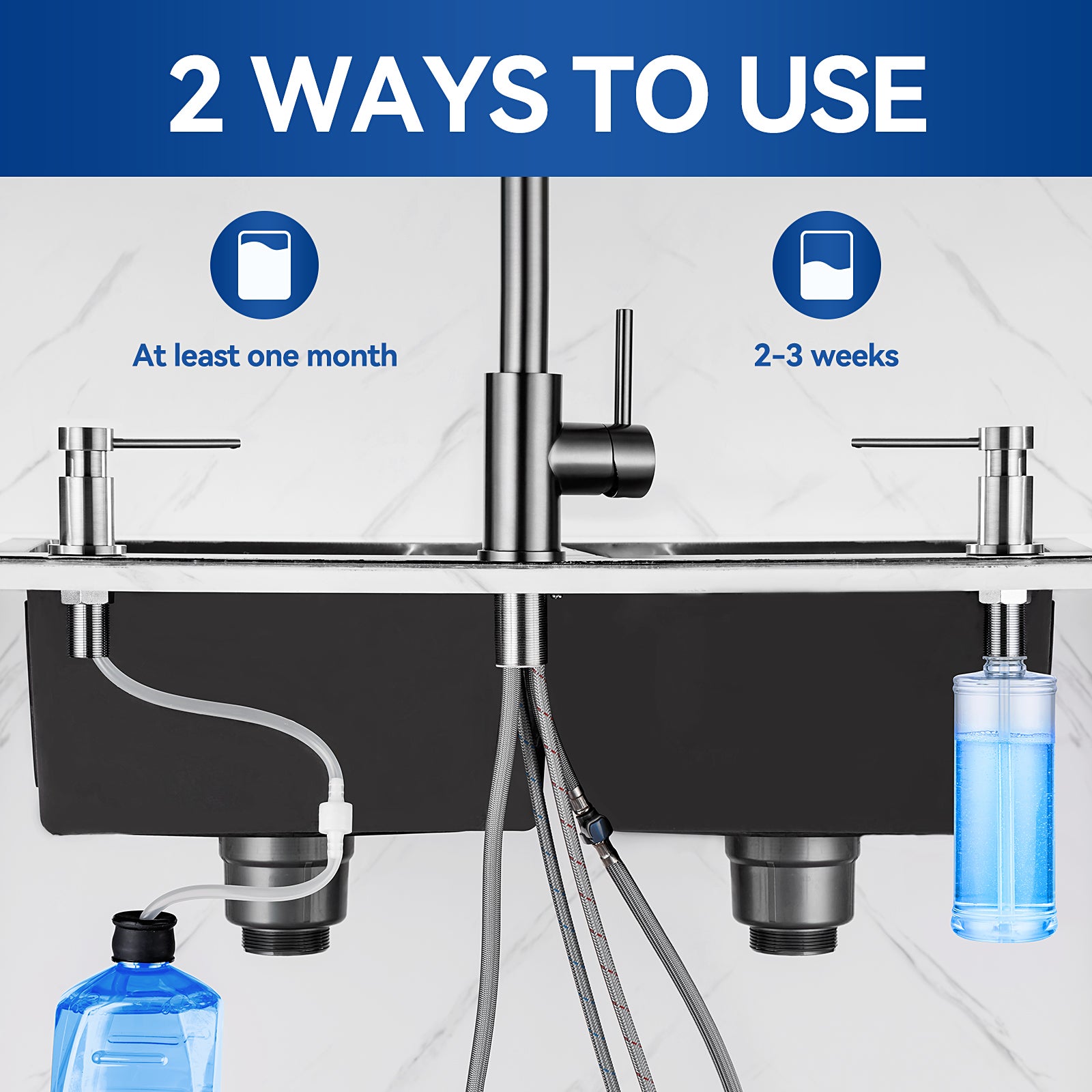 2 WAYS TO USE

At least one month

2-3 weeks