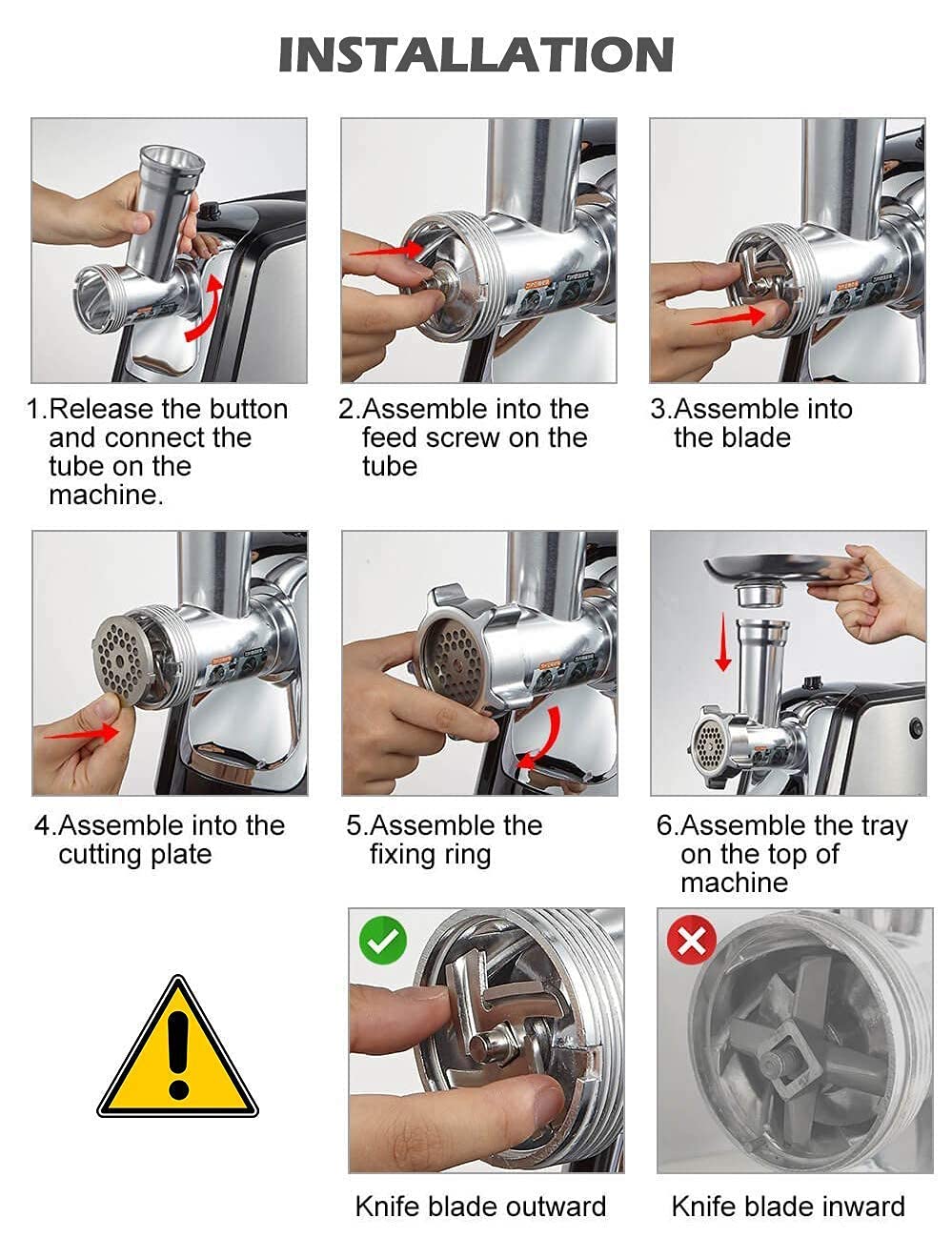 INSTALLATION

1.Release the button and connect the tube on the machine.

2.Assemble into the feed screw on the tube

3.Assemble into the blade

4.Assemble into the cutting plate

5.Assemble the fixing ring

6.Assemble the tray on the top of machine

Knife blade outward

Knife blade inward